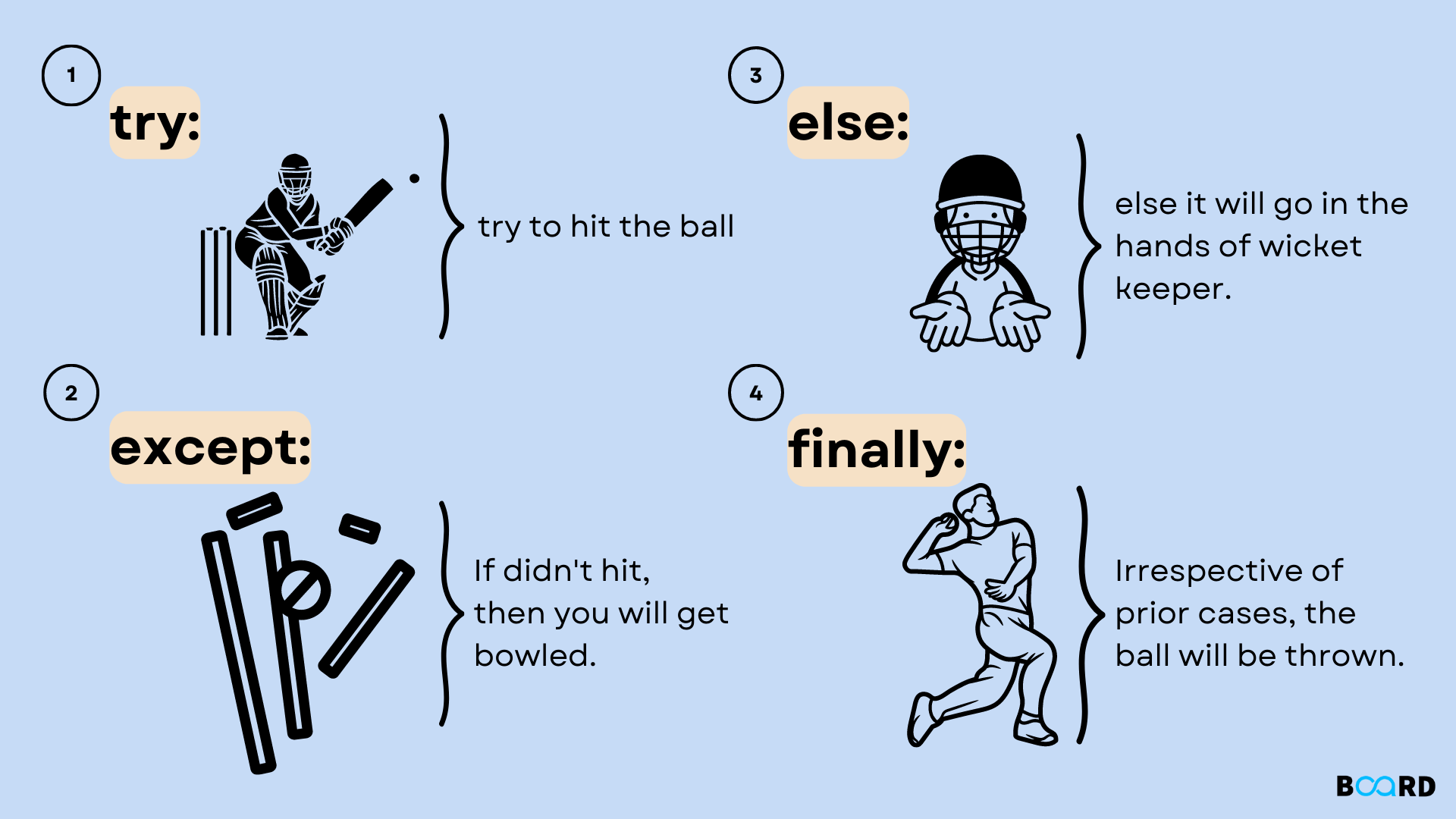 1

try:

try to hit the ball

2

except:

If didn't hit,
then you will get
bowled.

3

else:

else it will go in the hands of wicket keeper.

4

finally:

Irrespective of prior cases, the ball will be thrown.

BOARD