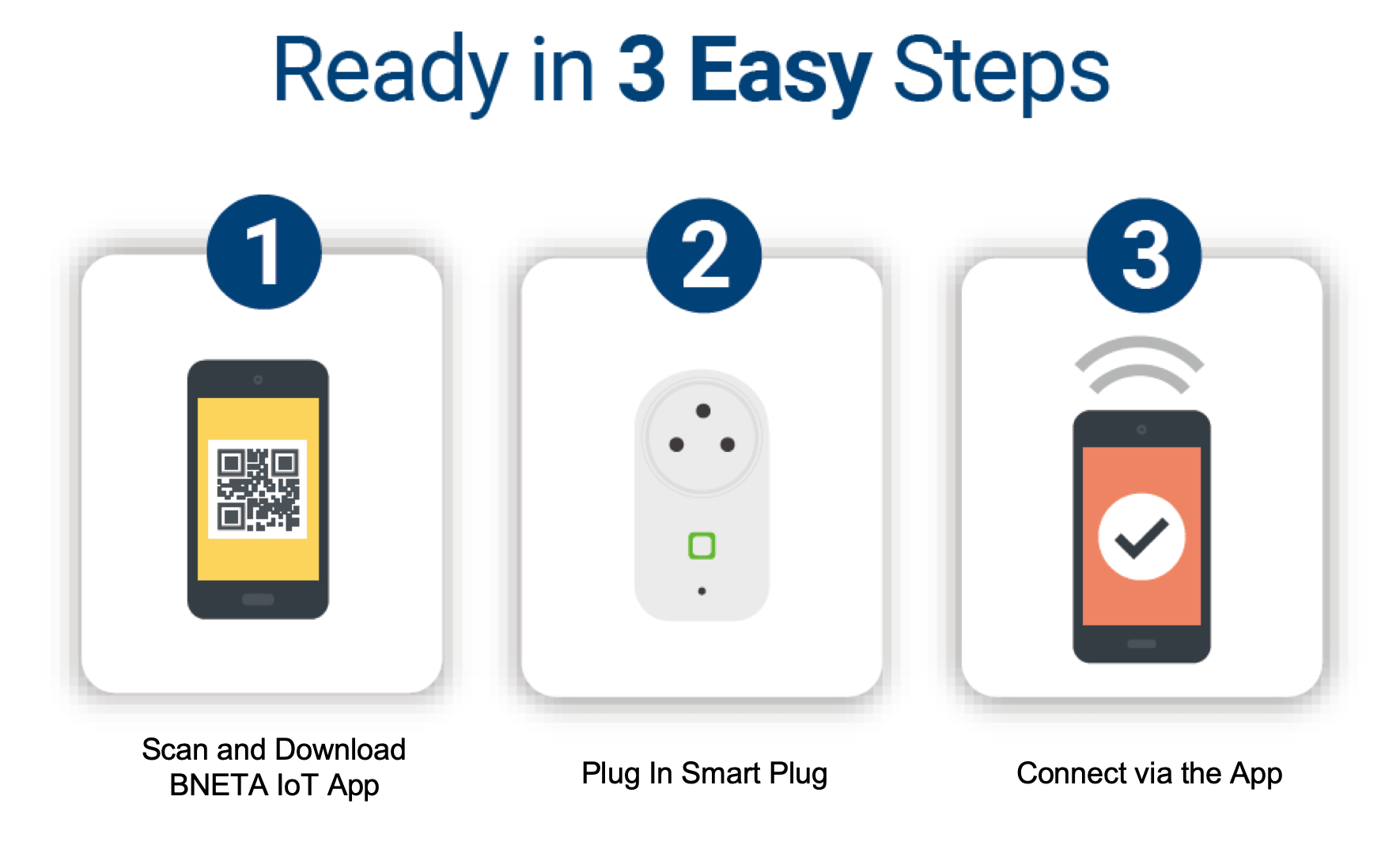 Ready in 3 Easy Steps

1

Scan and Download BNETA IoT App

2

Plug In Smart Plug

3

Connect via the App