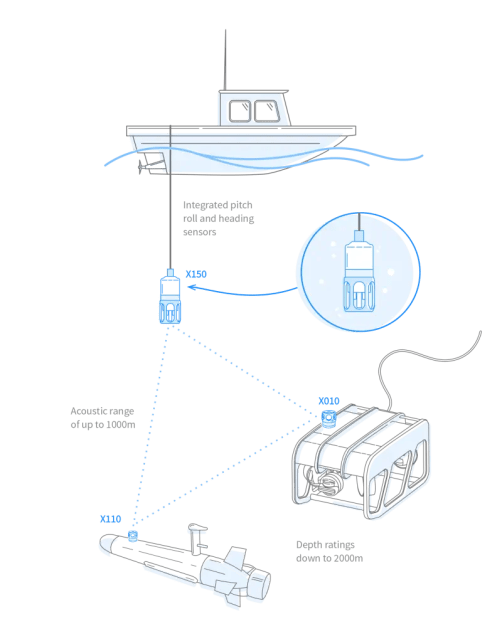 Integrated pitch roll and heading sensors

X150

Acoustic range of up to 1000m

X010

X110

Depth ratings down to 2000m