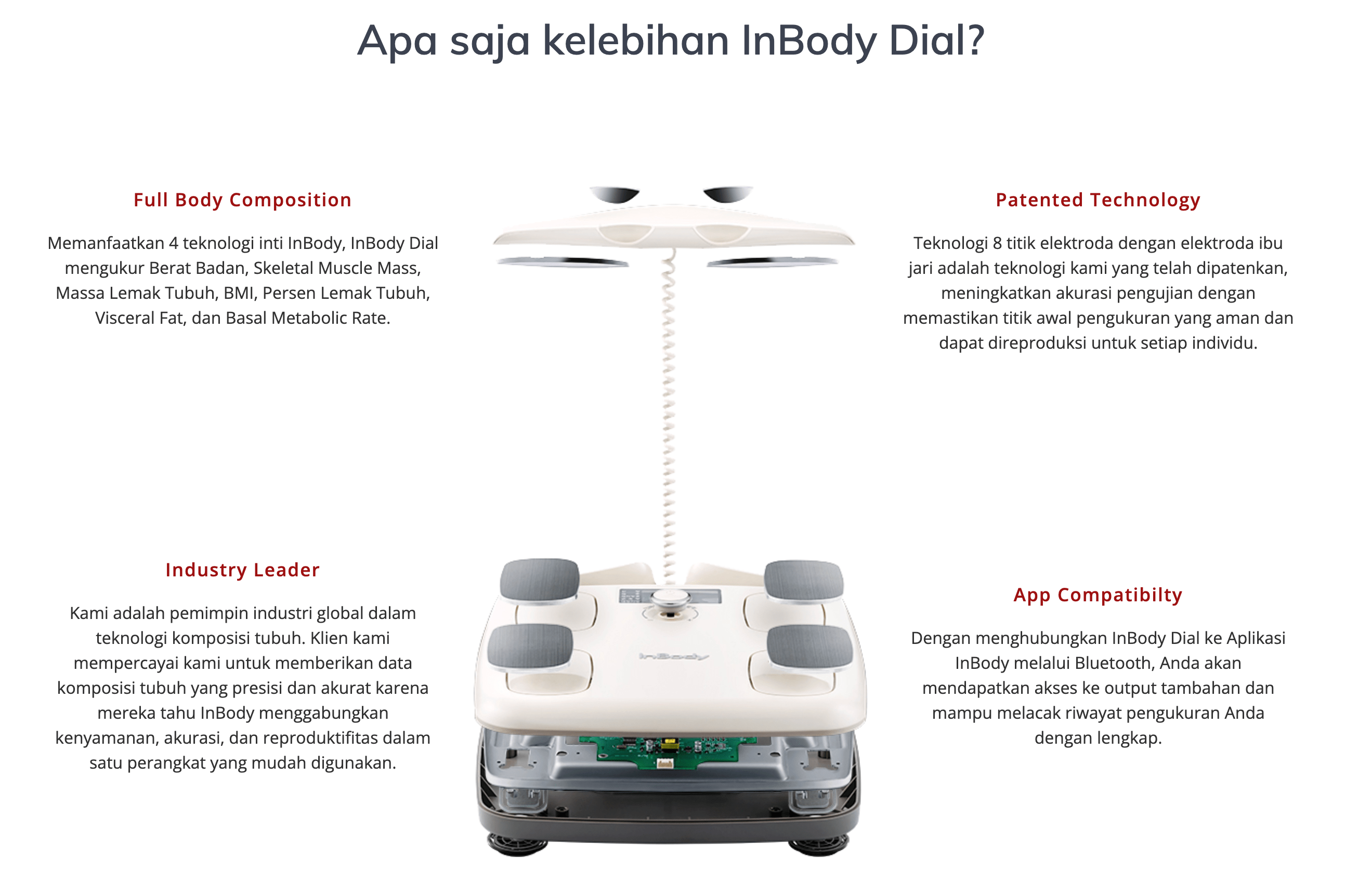 Apa saja kelebihan InBody Dial?

Full Body Composition

Memanfaatkan 4 teknologi inti InBody, InBody Dial mengukur Berat Badan, Skeletal Muscle Mass, Massa Lemak Tubuh, BMI, Persen Lemak Tubuh, Visceral Fat, dan Basal Metabolic Rate.

Industry Leader

Kami adalah pemimpin industri global dalam teknologi komposisi tubuh. Klien kami mempercayai kami untuk memberikan data komposisi tubuh yang presisi dan akurat karena mereka tahu InBody menggabungkan kenyamanan, akurasi, dan reproduktifitas dalam satu perangkat yang mudah digunakan.

InBody

Patented Technology

Teknologi 8 titik elektroda dengan elektroda ibu jari adalah teknologi kami yang telah dipatenkan, meningkatkan akurasi pengujian dengan memastikan titik awal pengukuran yang aman dan dapat direproduksi untuk setiap individu.

App Compatibilty

Dengan menghubungkan InBody Dial ke Aplikasi InBody melalui Bluetooth, Anda akan mendapatkan akses ke output tambahan dan mampu melacak riwayat pengukuran Anda dengan lengkap.