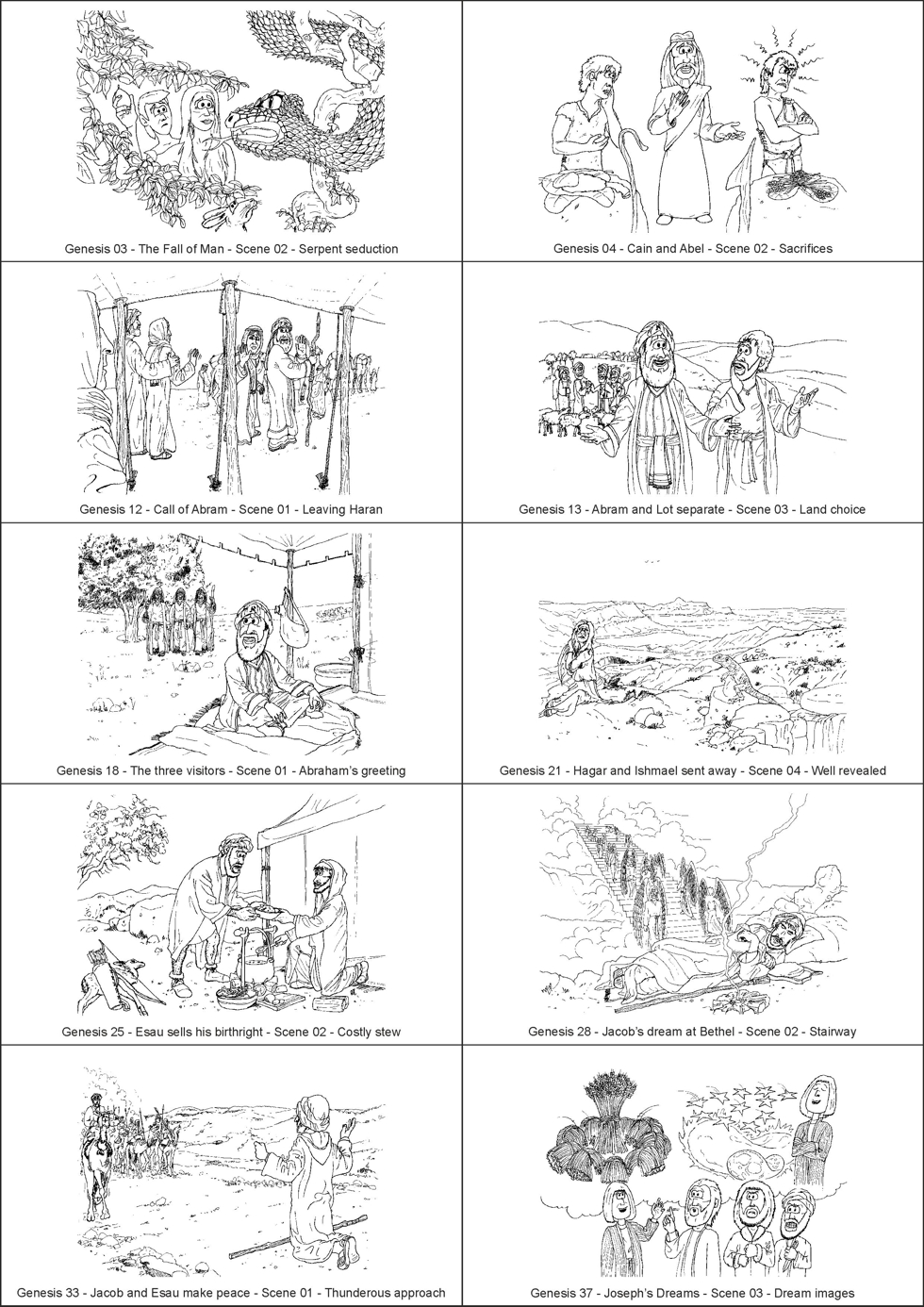 Genesis 03 - The Fall of Man - Scene 02 - Serpent seduction

Genesis 04 - Cain and Abel - Scene 02 - Sacrifices

Genesis 12 - Call of Abram - Scene 01 - Leaving Haran

Genesis 13 - Abram and Lot separate - Scene 03 - Land choice

Genesis 18 - The three visitors - Scene 01 - Abraham's greeting

Genesis 21 - Hagar and Ishmael sent away - Scene 04 - Well revealed

Genesis 25 - Esau sells his birthright - Scene 02 - Costly stew

Genesis 28 - Jacob's dream at Bethel - Scene 02 - Stairway

Genesis 33 - Jacob and Esau make peace - Scene 01 - Thunderous approach

Genesis 37 - Joseph's Dreams - Scene 03 - Dream images