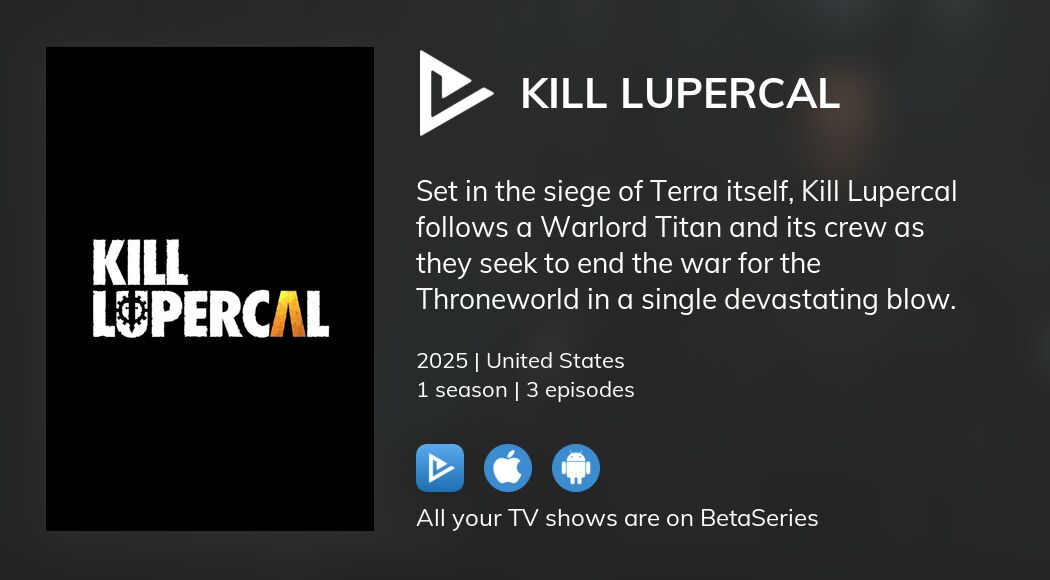 KILL
LUPERCAL

KILL LUPERCAL

Set in the siege of Terra itself, Kill Lupercal follows a Warlord Titan and its crew as they seek to end the war for the Throneworld in a single devastating blow.

2025 | United States
1 season | 3 episodes

All your TV shows are on BetaSeries