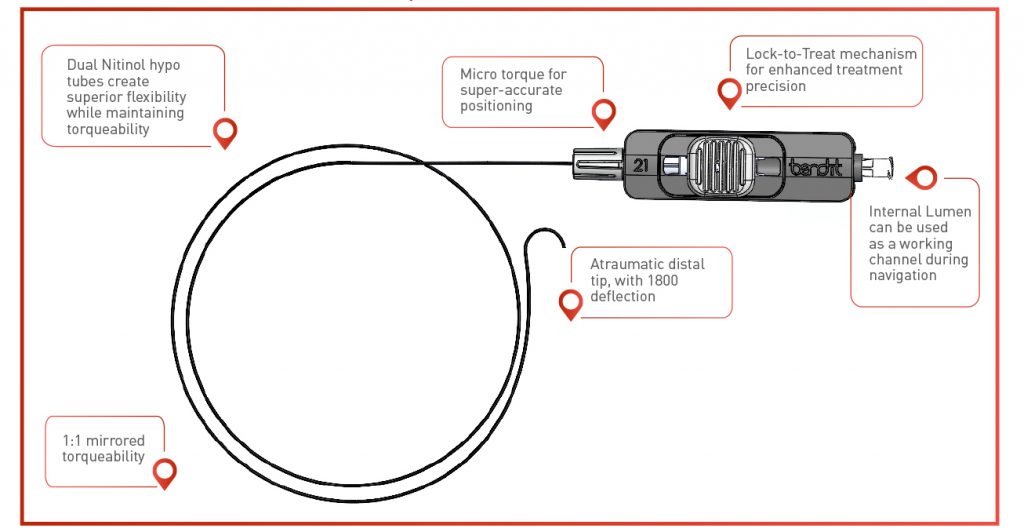 Dual Nitinol hypo tubes create superior flexibility while maintaining torqueability

Micro torque for super-accurate positioning

Lock-to-Treat mechanism for enhanced treatment precision

21

bendit

Internal Lumen can be used as a working channel during navigation

Atraumatic distal tip, with 1800 deflection

1:1 mirrored torqueability