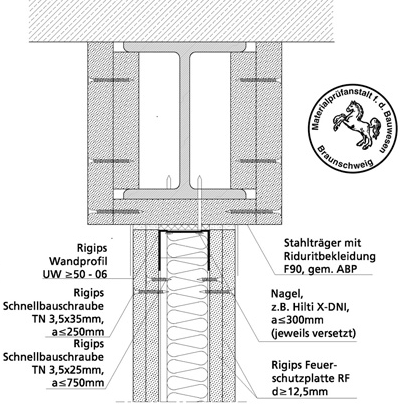 Materialprüfanstalt f. d. Bauwesen
Braunschweig

Rigips
Wandprofil
UW ≥50 - 06

Rigips
Schnellbauschraube
TN 3,5x35mm,
a≤250mm

Rigips
Schnellbauschraube
TN 3,5x25mm,
a≤750mm

Stahlträger mit
Riduritbekleidung
F90, gem. ABP

Nagel,
z.B. Hilti X-DNI,
a≤300mm
(jeweils versetzt)

Rigips Feuerschutzplatte RF
d≥12,5mm