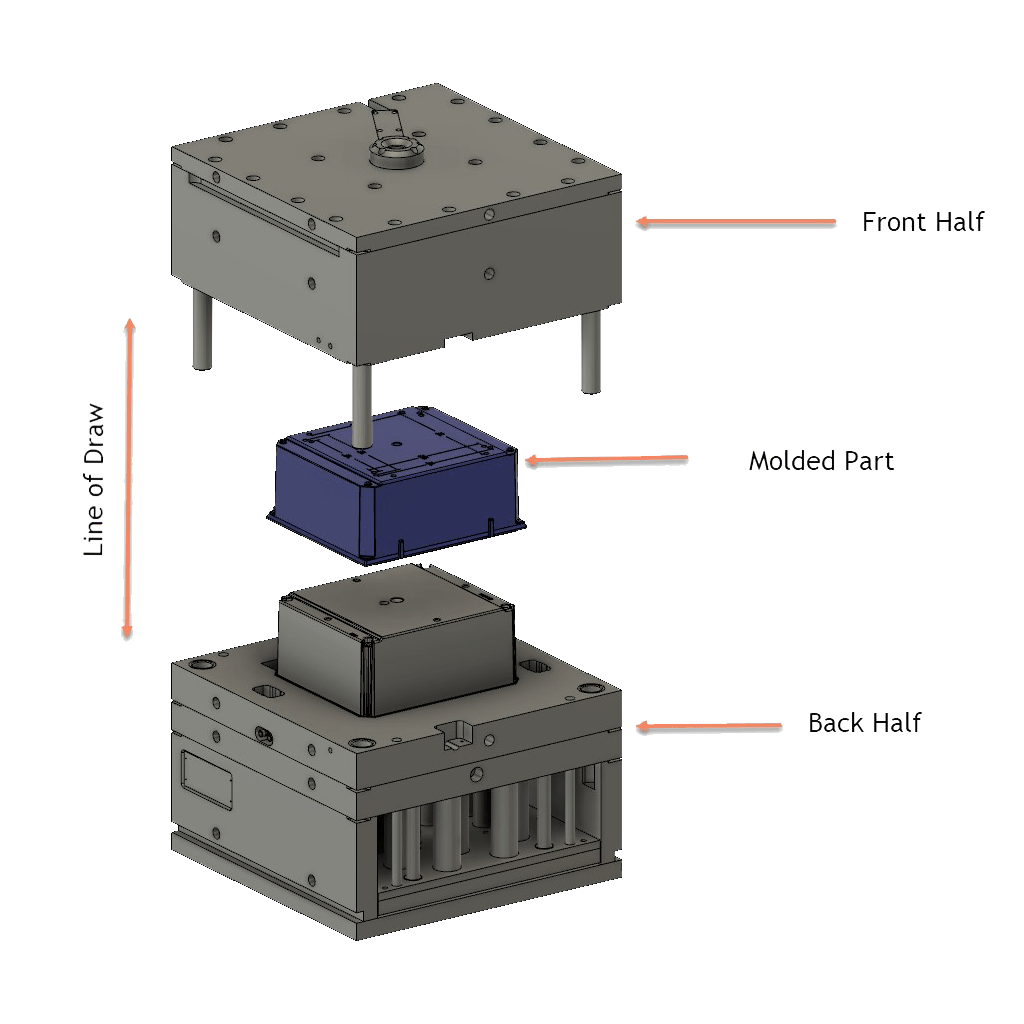 Front Half

Line of Draw

Molded Part

Back Half