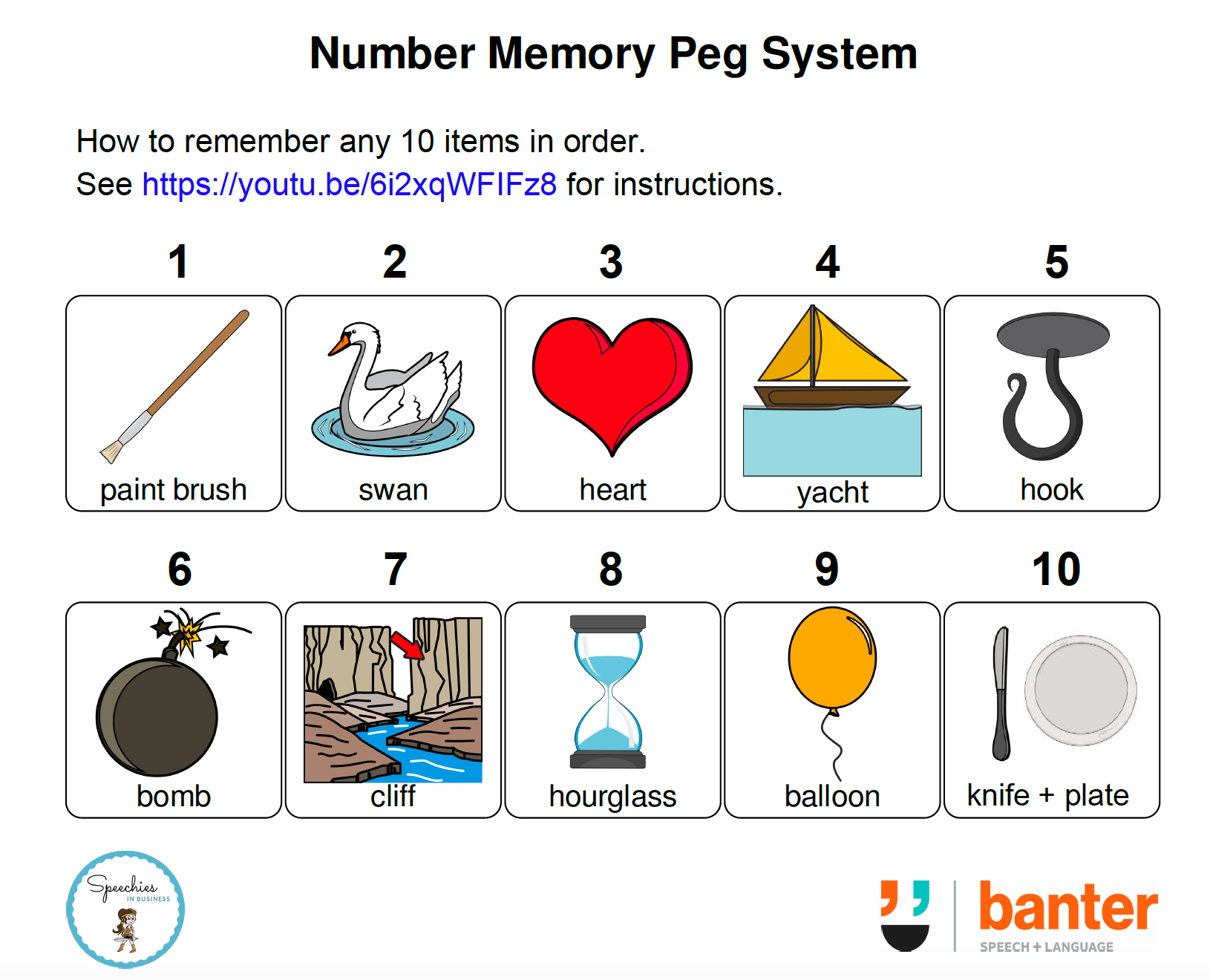 Number Memory Peg System

How to remember any 10 items in order.
See https://youtu.be/6i2xqWFIFz8 for instructions.

| 1 | 2 | 3 | 4 | 5 |
|---|---|---|---|---|
| paint brush | swan | heart | yacht | hook |

| 6 | 7 | 8 | 9 | 10 |
|---|---|---|---|---|
| bomb | cliff | hourglass | balloon | knife + plate |

Speechies IN BUSINESS

banter SPEECH + LANGUAGE