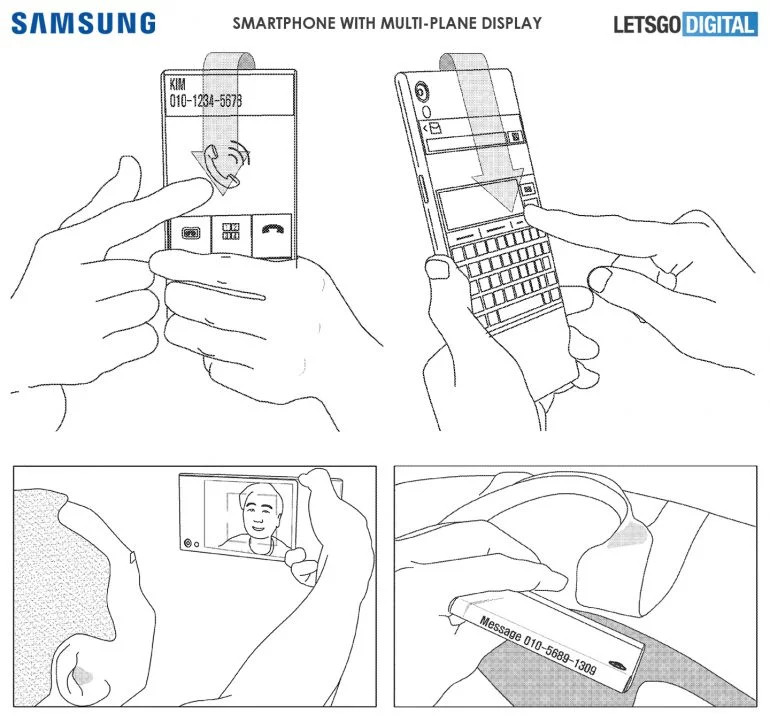 SAMSUNG

SMARTPHONE WITH MULTI-PLANE DISPLAY

LETSGO DIGITAL

KIM
010-1234-5678

Message 010-5689-1309