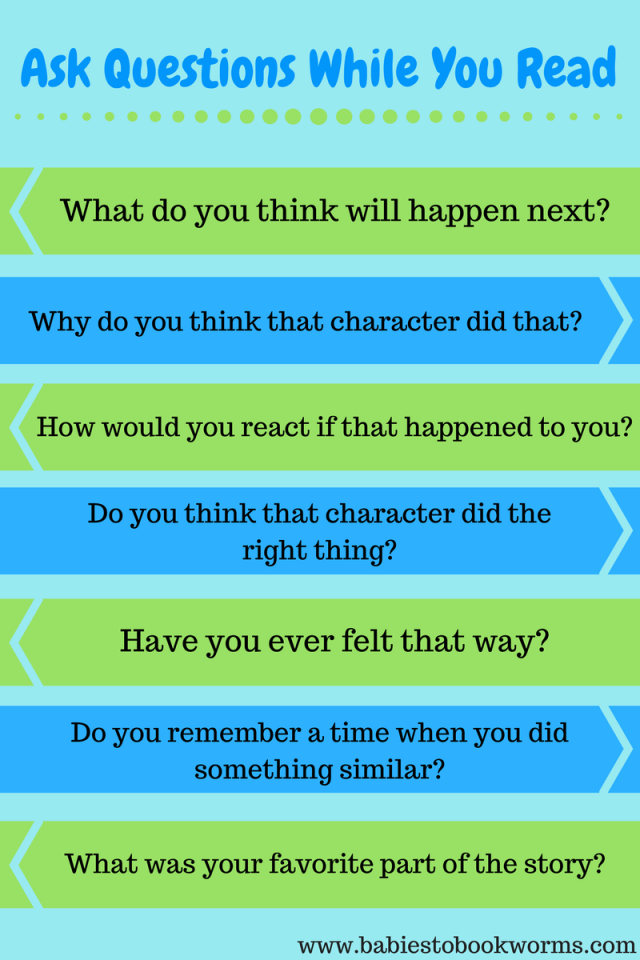 Ask Questions While You Read

What do you think will happen next?

Why do you think that character did that?

How would you react if that happened to you?

Do you think that character did the right thing?

Have you ever felt that way?

Do you remember a time when you did something similar?

What was your favorite part of the story?

www.babiestobookworms.com