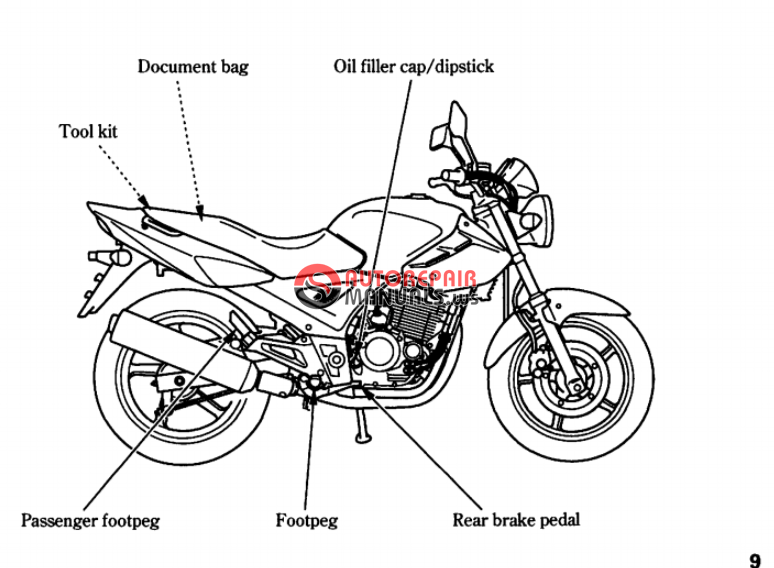 Document bag

Oil filler cap/dipstick

Tool kit

AUTOREPAIR MANUALS.ws

Passenger footpeg

Footpeg

Rear brake pedal

9