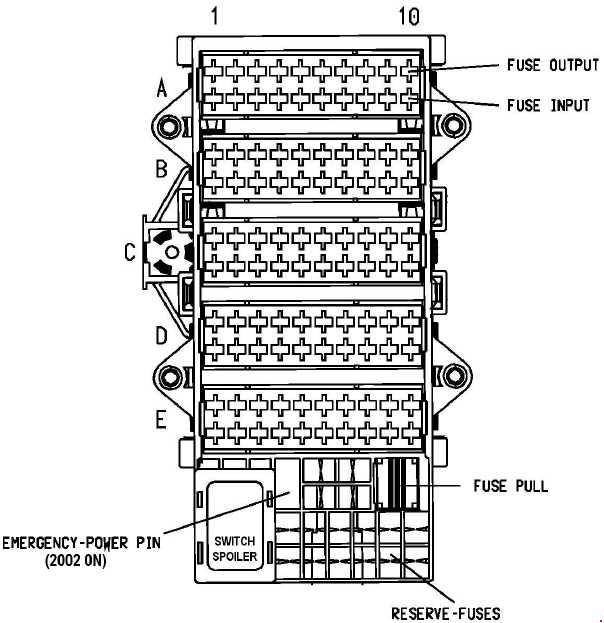 1
10
FUSE OUTPUT
FUSE INPUT
A
B
C
D
E
FUSE PULL
EMERGENCY-POWER PIN
(2002 ON)
SWITCH SPOILER
RESERVE-FUSES