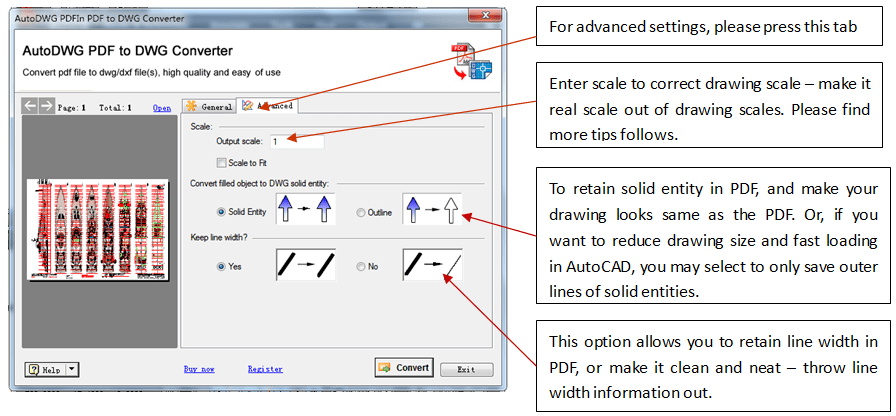 AutoDWG PDFIn PDF to DWG Converter

AutoDWG PDF to DWG Converter

Convert pdf file to dwg/dxf file(s), high quality and easy of use

Page: 1 Total: 1 Open

General Advanced

Scale:

Output scale: 1

Scale to Fit

Convert filled object to DWG solid entity:

Solid Entity

Outline

Keep line width?

Yes

No

Help

Buy now

Register

Convert

Exit

For advanced settings, please press this tab

Enter scale to correct drawing scale – make it real scale out of drawing scales. Please find more tips follows.

To retain solid entity in PDF, and make your drawing looks same as the PDF. Or, if you want to reduce drawing size and fast loading in AutoCAD, you may select to only save outer lines of solid entities.

This option allows you to retain line width in PDF, or make it clean and neat – throw line width information out.