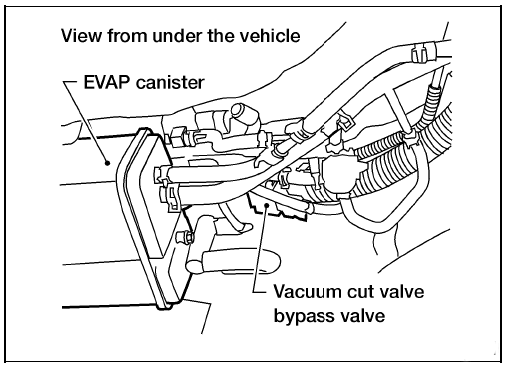 View from under the vehicle

EVAP canister

Vacuum cut valve bypass valve