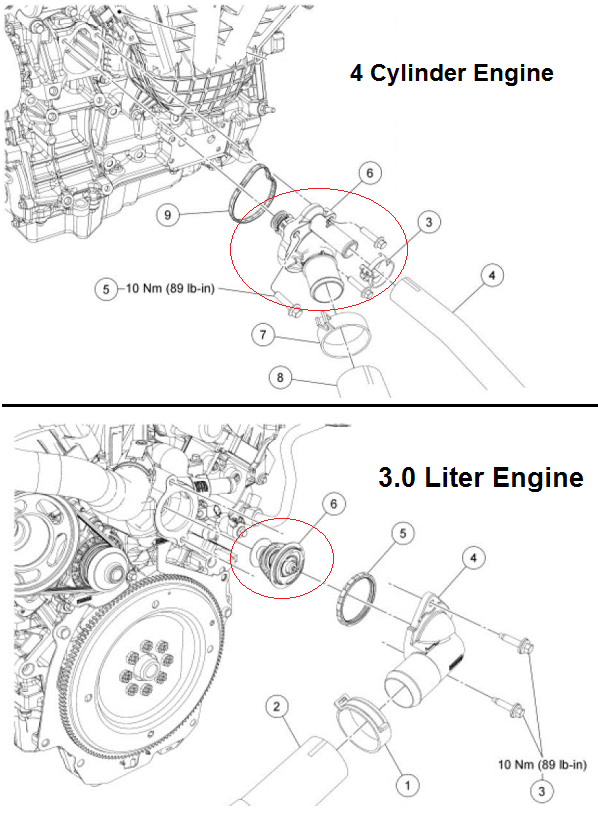 4 Cylinder Engine

6

9

3

4

5 10 Nm (89 lb-in)

7

8

3.0 Liter Engine

6

5

4

2

1

10 Nm (89 lb-in)

3