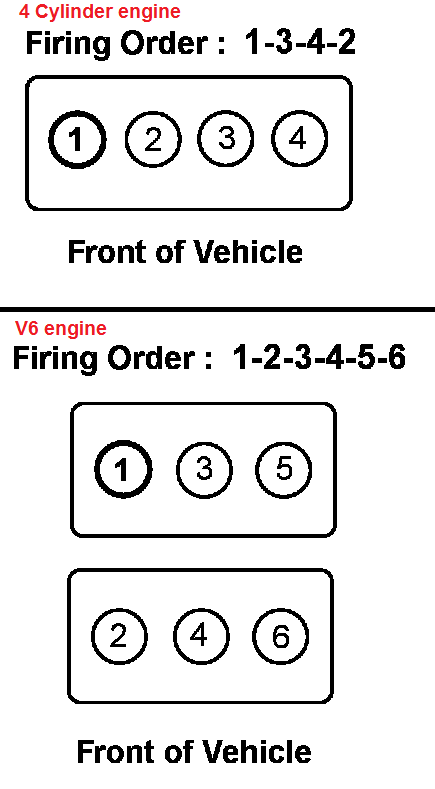 4 Cylinder engine

Firing Order : 1-3-4-2

1 2 3 4

Front of Vehicle

V6 engine

Firing Order : 1-2-3-4-5-6

1 3 5

2 4 6

Front of Vehicle