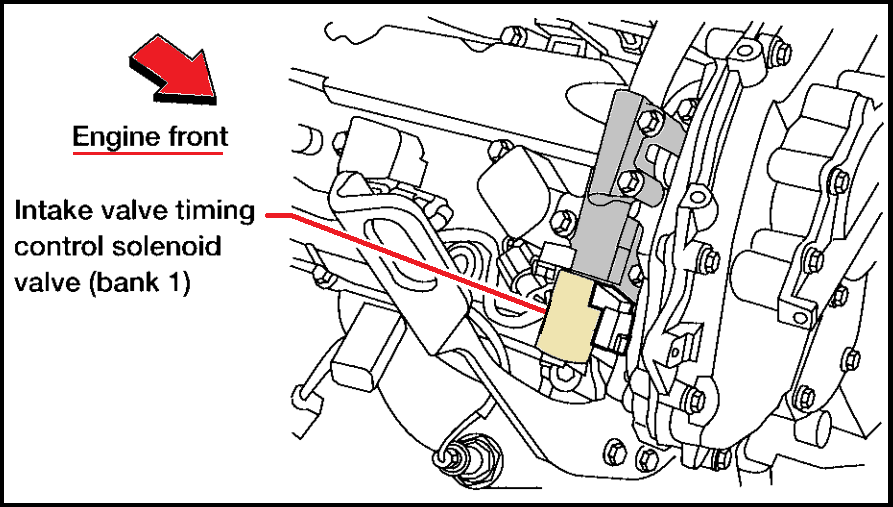 Engine front

Intake valve timing control solenoid valve (bank 1)