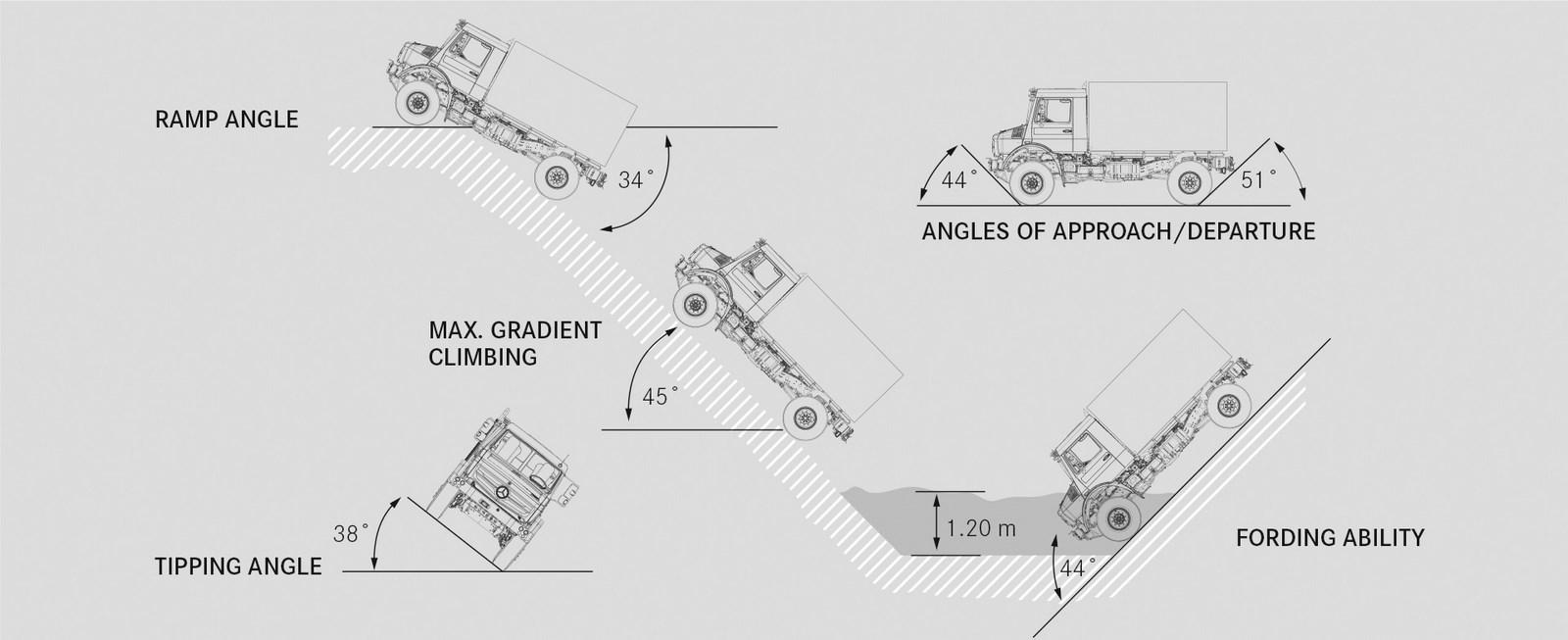 RAMP ANGLE

34°

44°

51°

ANGLES OF APPROACH/DEPARTURE

MAX. GRADIENT CLIMBING

45°

38°

TIPPING ANGLE

1.20 m

44°

FORDING ABILITY