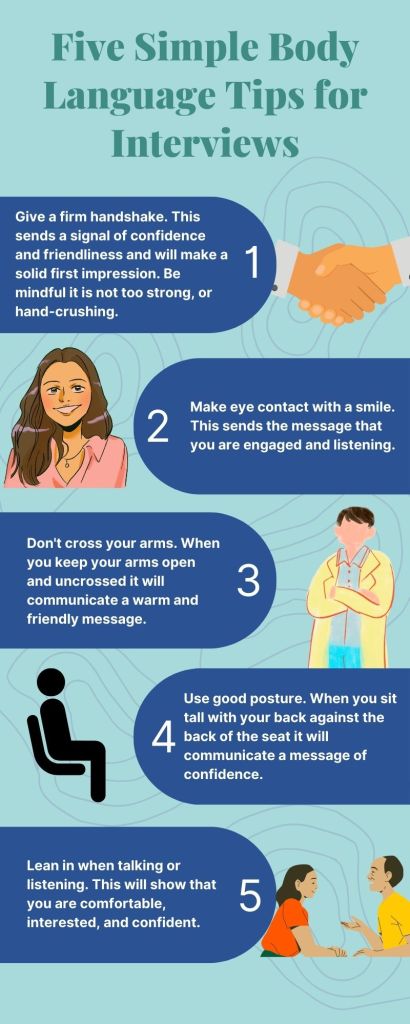 Five Simple Body Language Tips for Interviews

Give a firm handshake. This sends a signal of confidence and friendliness and will make a solid first impression. Be mindful it is not too strong, or hand-crushing.

1

2

Make eye contact with a smile. This sends the message that you are engaged and listening.

Don't cross your arms. When you keep your arms open and uncrossed it will communicate a warm and friendly message.

3

4

Use good posture. When you sit tall with your back against the back of the seat it will communicate a message of confidence.

Lean in when talking or listening. This will show that you are comfortable, interested, and confident.

5