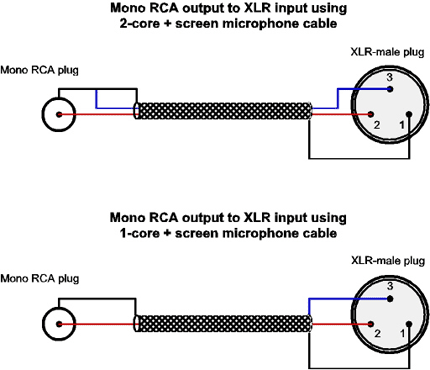 Mono RCA output to XLR input using 2-core + screen microphone cable

Mono RCA plug

XLR-male plug

3

2

1

Mono RCA output to XLR input using 1-core + screen microphone cable

Mono RCA plug

XLR-male plug

3

2

1