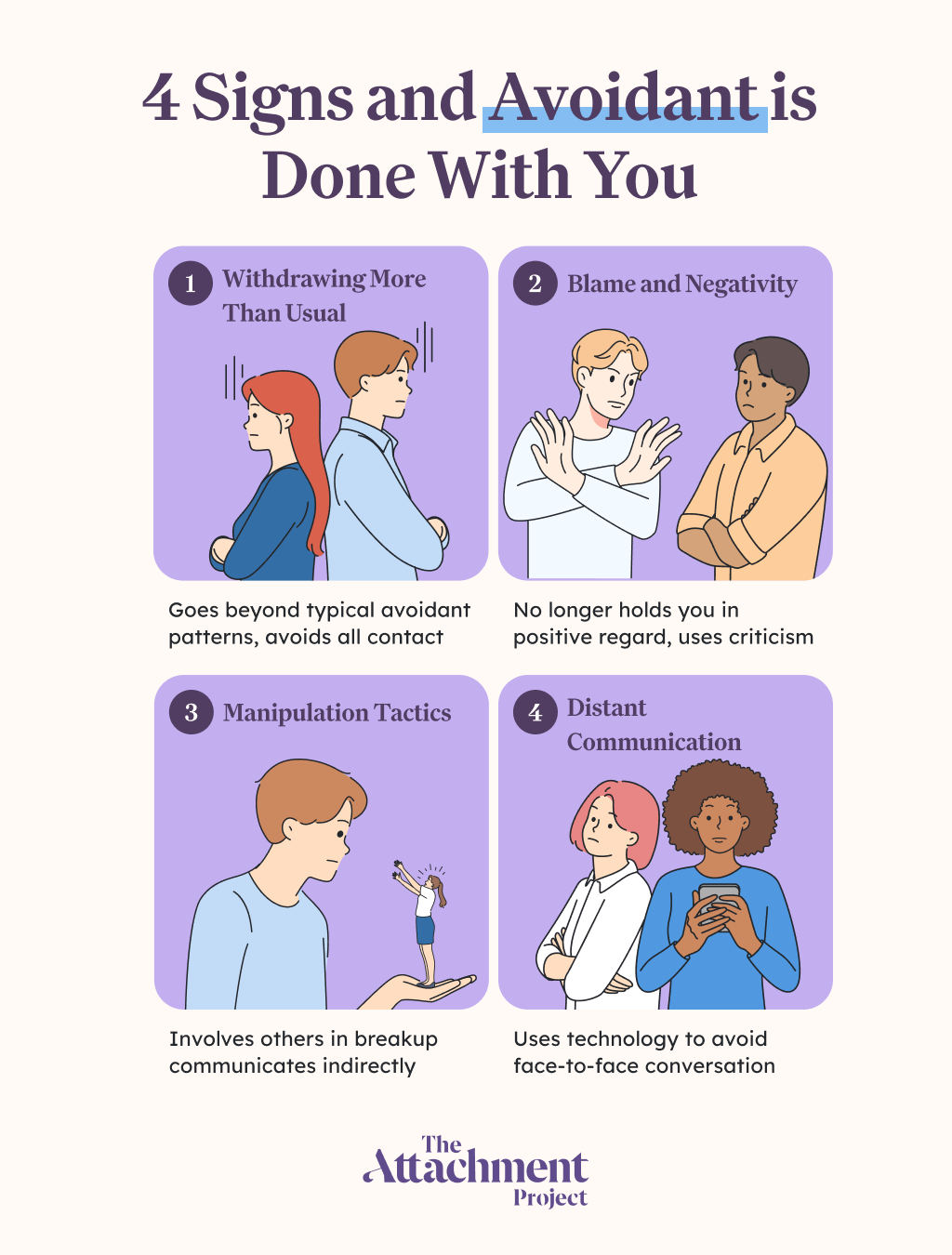 4 Signs and Avoidant is Done With You

1 Withdrawing More Than Usual

Goes beyond typical avoidant patterns, avoids all contact

2 Blame and Negativity

No longer holds you in positive regard, uses criticism

3 Manipulation Tactics

Involves others in breakup communicates indirectly

4 Distant Communication

Uses technology to avoid face-to-face conversation

The Attachment Project