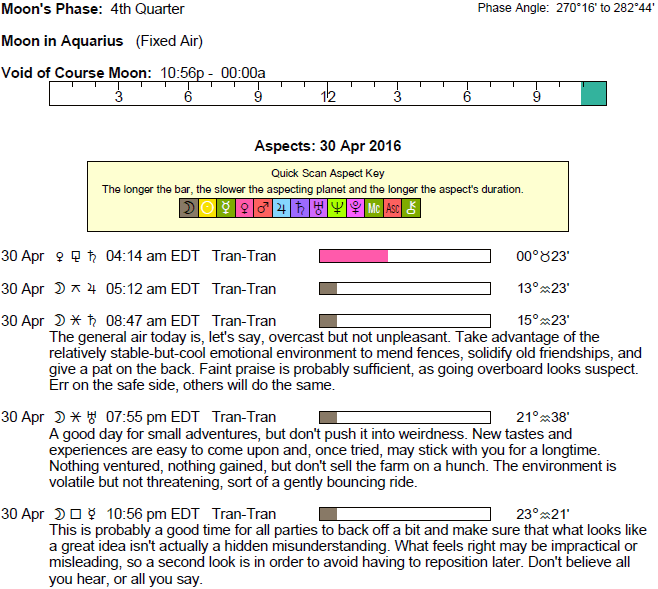 Moon's Phase: 4th Quarter

Phase Angle: 270°16' to 282°44'

Moon in Aquarius (Fixed Air)

Void of Course Moon: 10:56p - 00:00a

3 6 9 12 3 6 9

Aspects: 30 Apr 2016

Quick Scan Aspect Key
The longer the bar, the slower the aspecting planet and the longer the aspect's duration.
☽ ☉ ☿ ♀ ♂ ♃ ♄ ♅ ♆ ♇ Mc Asc ⚷

30 Apr ♀ ⚼ ♄ 04:14 am EDT Tran-Tran 00°♉23'

30 Apr ☽ ⚻ ♃ 05:12 am EDT Tran-Tran 13°♒23'

30 Apr ☽ ⚹ ♄ 08:47 am EDT Tran-Tran 15°♒23'
The general air today is, let's say, overcast but not unpleasant. Take advantage of the relatively stable-but-cool emotional environment to mend fences, solidify old friendships, and give a pat on the back. Faint praise is probably sufficient, as going overboard looks suspect. Err on the safe side, others will do the same.

30 Apr ☽ ⚹ ♅ 07:55 pm EDT Tran-Tran 21°♒38'
A good day for small adventures, but don't push it into weirdness. New tastes and experiences are easy to come upon and, once tried, may stick with you for a longtime. Nothing ventured, nothing gained, but don't sell the farm on a hunch. The environment is volatile but not threatening, sort of a gently bouncing ride.

30 Apr ☽ □ ☿ 10:56 pm EDT Tran-Tran 23°♒21'
This is probably a good time for all parties to back off a bit and make sure that what looks like a great idea isn't actually a hidden misunderstanding. What feels right may be impractical or misleading, so a second look is in order to avoid having to reposition later. Don't believe all you hear, or all you say.