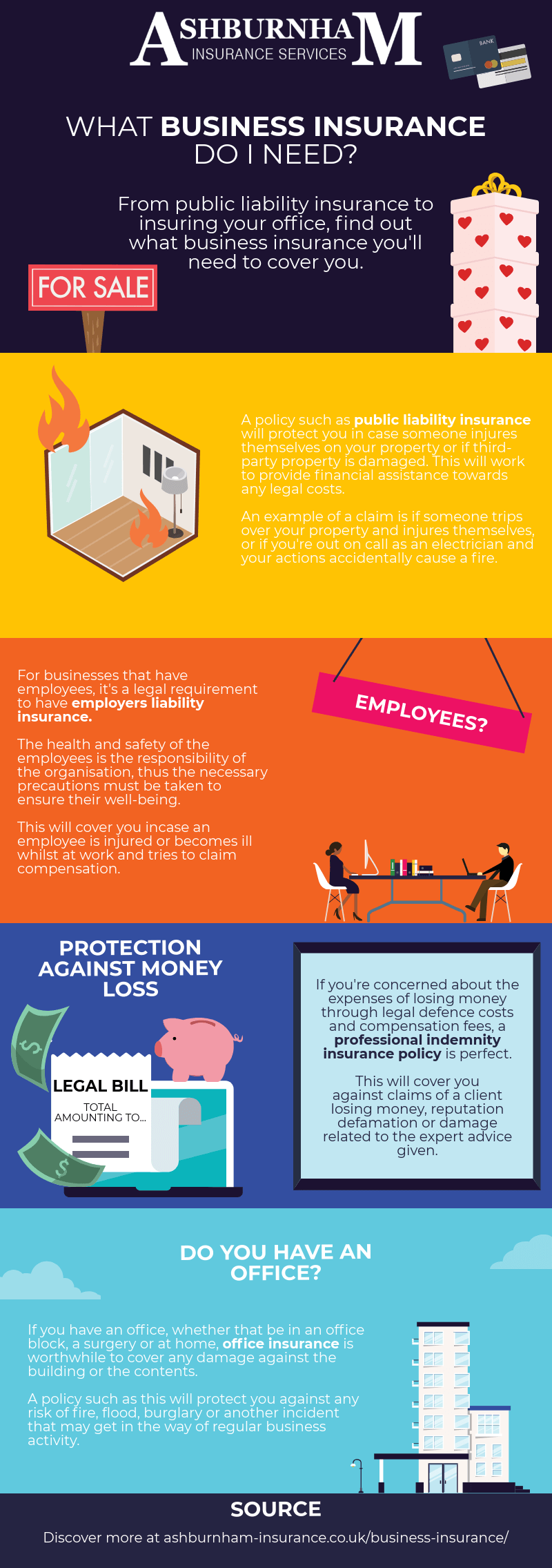 ASHBURNHAM
INSURANCE SERVICES

BANK

WHAT BUSINESS INSURANCE DO I NEED?

From public liability insurance to insuring your office, find out what business insurance you'll need to cover you.

FOR SALE

A policy such as public liability insurance will protect you in case someone injures themselves on your property or if third-party property is damaged. This will work to provide financial assistance towards any legal costs.

An example of a claim is if someone trips over your property and injures themselves, or if you're out on call as an electrician and your actions accidentally cause a fire.

For businesses that have employees, it's a legal requirement to have employers liability insurance.

The health and safety of the employees is the responsibility of the organisation, thus the necessary precautions must be taken to ensure their well-being.

This will cover you incase an employee is injured or becomes ill whilst at work and tries to claim compensation.

EMPLOYEES?

PROTECTION AGAINST MONEY LOSS

LEGAL BILL
TOTAL AMOUNTING TO...

If you're concerned about the expenses of losing money through legal defence costs and compensation fees, a professional indemnity insurance policy is perfect.

This will cover you against claims of a client losing money, reputation defamation or damage related to the expert advice given.

DO YOU HAVE AN OFFICE?

If you have an office, whether that be in an office block, a surgery or at home, office insurance is worthwhile to cover any damage against the building or the contents.

A policy such as this will protect you against any risk of fire, flood, burglary or another incident that may get in the way of regular business activity.

SOURCE

Discover more at ashburnham-insurance.co.uk/business-insurance/