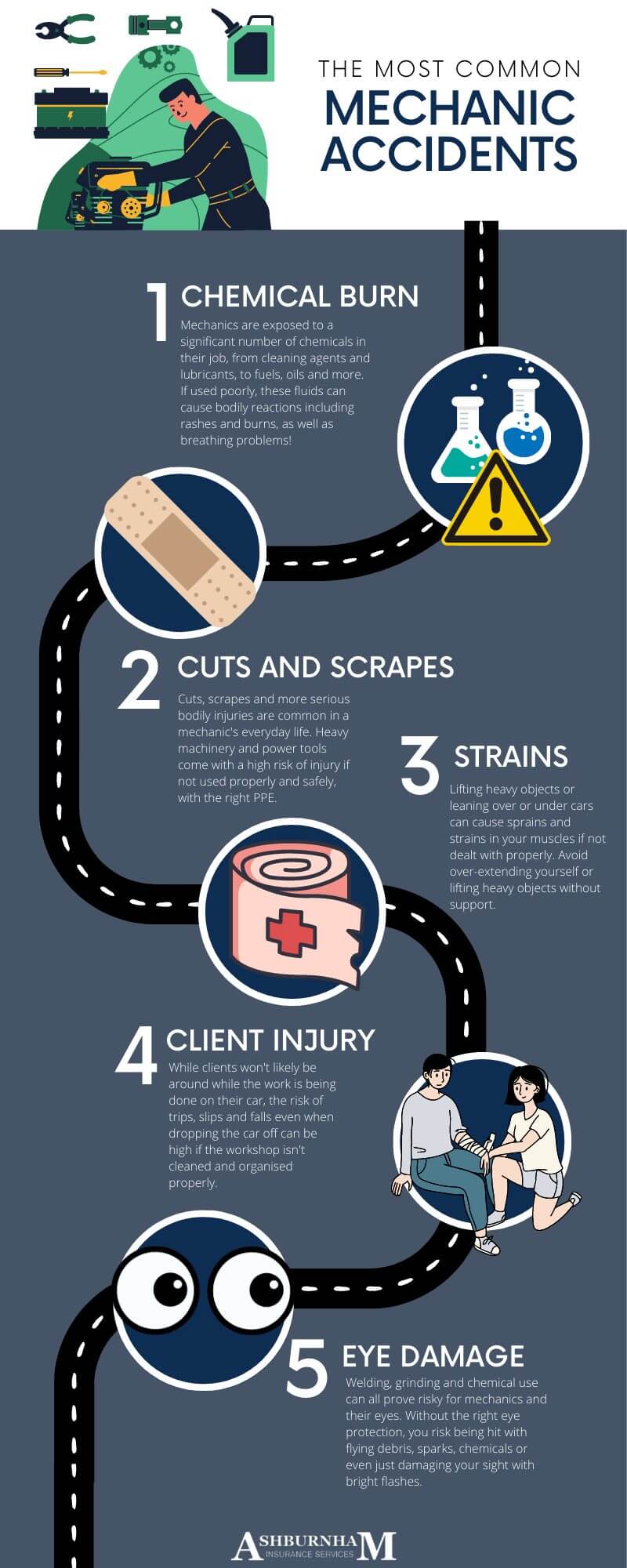 THE MOST COMMON
MECHANIC ACCIDENTS

1 CHEMICAL BURN
Mechanics are exposed to a significant number of chemicals in their job, from cleaning agents and lubricants, to fuels, oils and more. If used poorly, these fluids can cause bodily reactions including rashes and burns, as well as breathing problems!

2 CUTS AND SCRAPES
Cuts, scrapes and more serious bodily injuries are common in a mechanic's everyday life. Heavy machinery and power tools come with a high risk of injury if not used properly and safely, with the right PPE.

3 STRAINS
Lifting heavy objects or leaning over or under cars can cause sprains and strains in your muscles if not dealt with properly. Avoid over-extending yourself or lifting heavy objects without support.

4 CLIENT INJURY
While clients won't likely be around while the work is being done on their car, the risk of trips, slips and falls even when dropping the car off can be high if the workshop isn't cleaned and organised properly.

5 EYE DAMAGE
Welding, grinding and chemical use can all prove risky for mechanics and their eyes. Without the right eye protection, you risk being hit with flying debris, sparks, chemicals or even just damaging your sight with bright flashes.

ASHBURNHAM
INSURANCE SERVICES