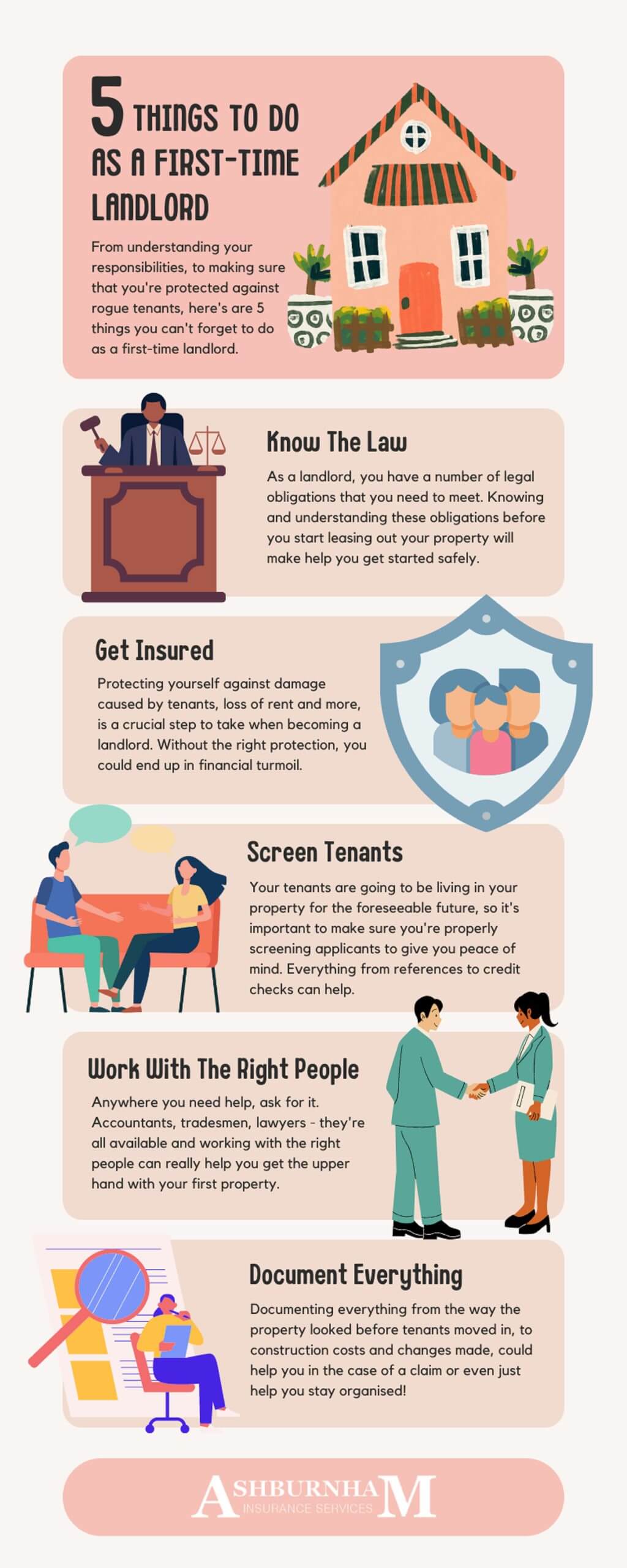 5 THINGS TO DO AS A FIRST-TIME LANDLORD

From understanding your responsibilities, to making sure that you're protected against rogue tenants, here's are 5 things you can't forget to do as a first-time landlord.

Know The Law

As a landlord, you have a number of legal obligations that you need to meet. Knowing and understanding these obligations before you start leasing out your property will make help you get started safely.

Get Insured

Protecting yourself against damage caused by tenants, loss of rent and more, is a crucial step to take when becoming a landlord. Without the right protection, you could end up in financial turmoil.

Screen Tenants

Your tenants are going to be living in your property for the foreseeable future, so it's important to make sure you're properly screening applicants to give you peace of mind. Everything from references to credit checks can help.

Work With The Right People

Anywhere you need help, ask for it. Accountants, tradesmen, lawyers - they're all available and working with the right people can really help you get the upper hand with your first property.

Document Everything

Documenting everything from the way the property looked before tenants moved in, to construction costs and changes made, could help you in the case of a claim or even just help you stay organised!

ASHBURNHAM
INSURANCE SERVICES