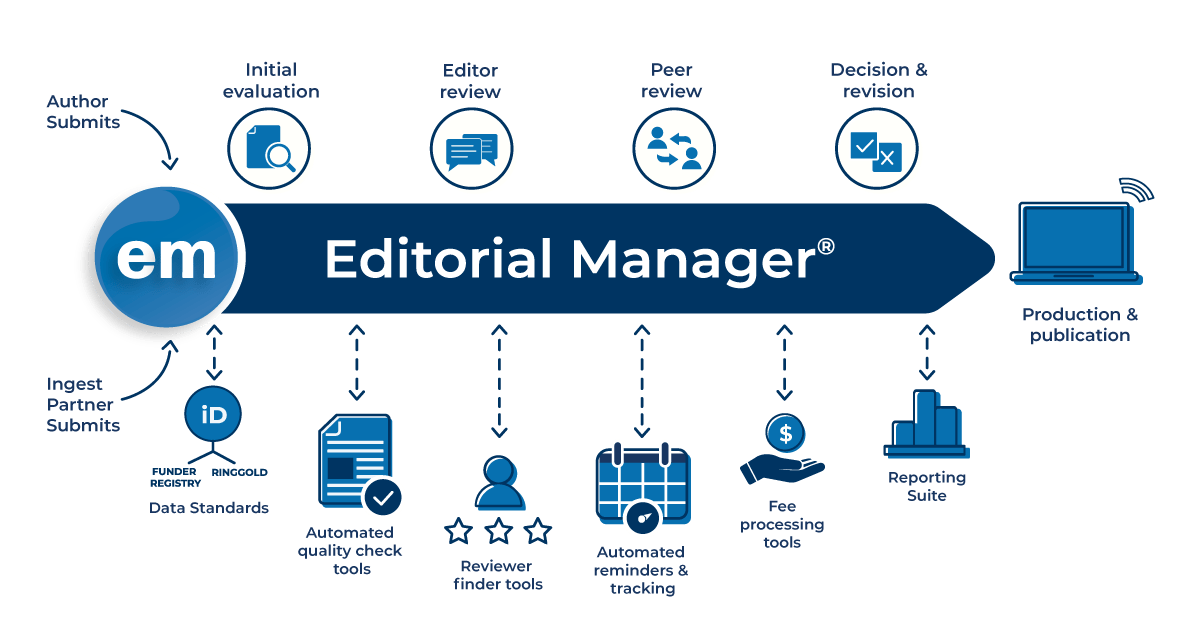 Author Submits

Initial evaluation

Editor review

Peer review

Decision & revision

em

Editorial Manager®

Production & publication

Ingest Partner Submits

iD

FUNDER REGISTRY

RINGGOLD

Data Standards

Automated quality check tools

Reviewer finder tools

Automated reminders & tracking

$

Fee processing tools

Reporting Suite