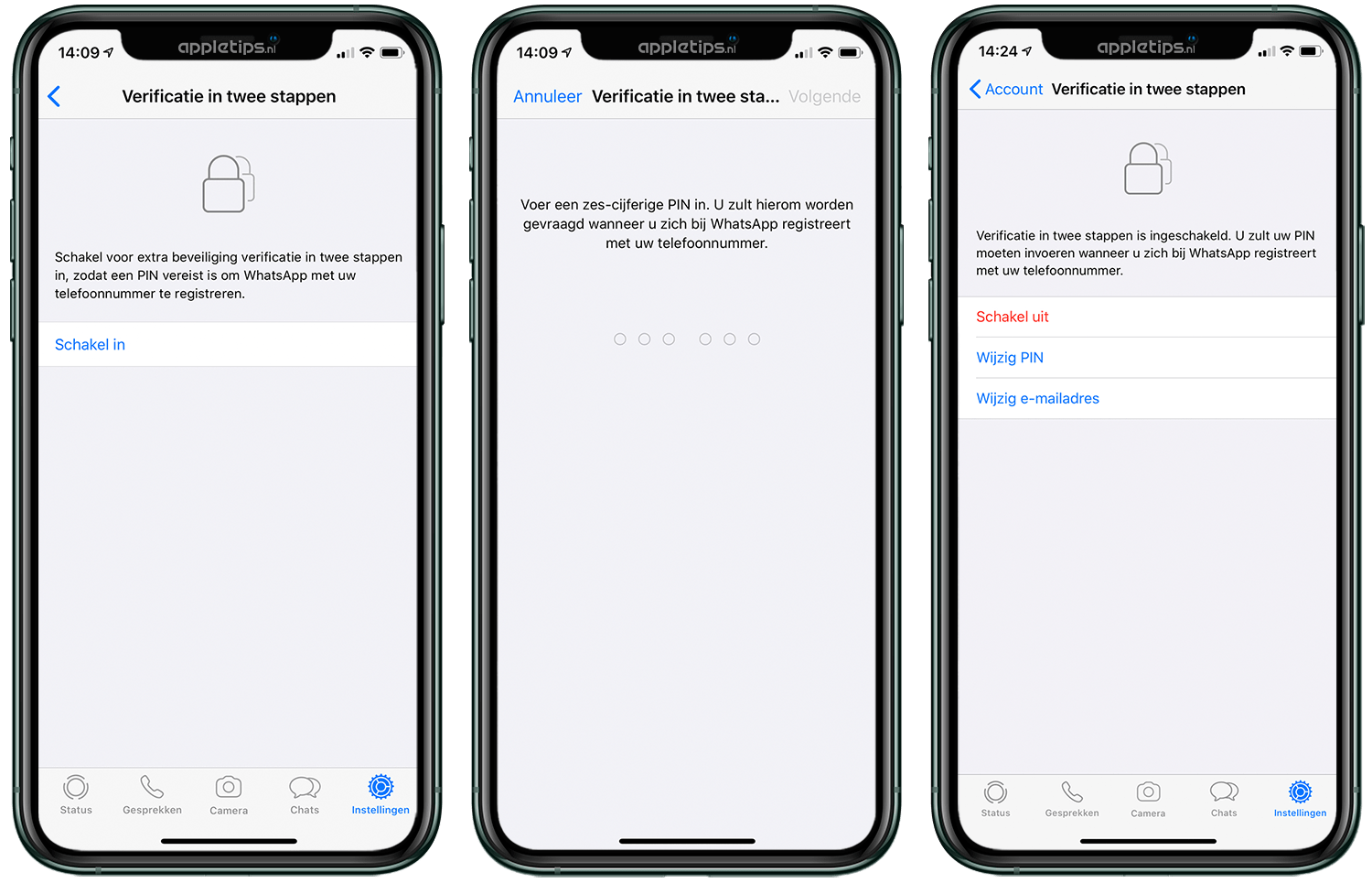 14:09 appletips.nl

Verificatie in twee stappen

Schakel voor extra beveiliging verificatie in twee stappen in, zodat een PIN vereist is om WhatsApp met uw telefoonnummer te registreren.

Schakel in

Status Gesprekken Camera Chats Instellingen

14:09 appletips.nl

Annuleer Verificatie in twee sta... Volgende

Voer een zes-cijferige PIN in. U zult hierom worden gevraagd wanneer u zich bij WhatsApp registreert met uw telefoonnummer.

14:24 appletips.nl

Account Verificatie in twee stappen

Verificatie in twee stappen is ingeschakeld. U zult uw PIN moeten invoeren wanneer u zich bij WhatsApp registreert met uw telefoonnummer.

Schakel uit

Wijzig PIN

Wijzig e-mailadres

Status Gesprekken Camera Chats Instellingen