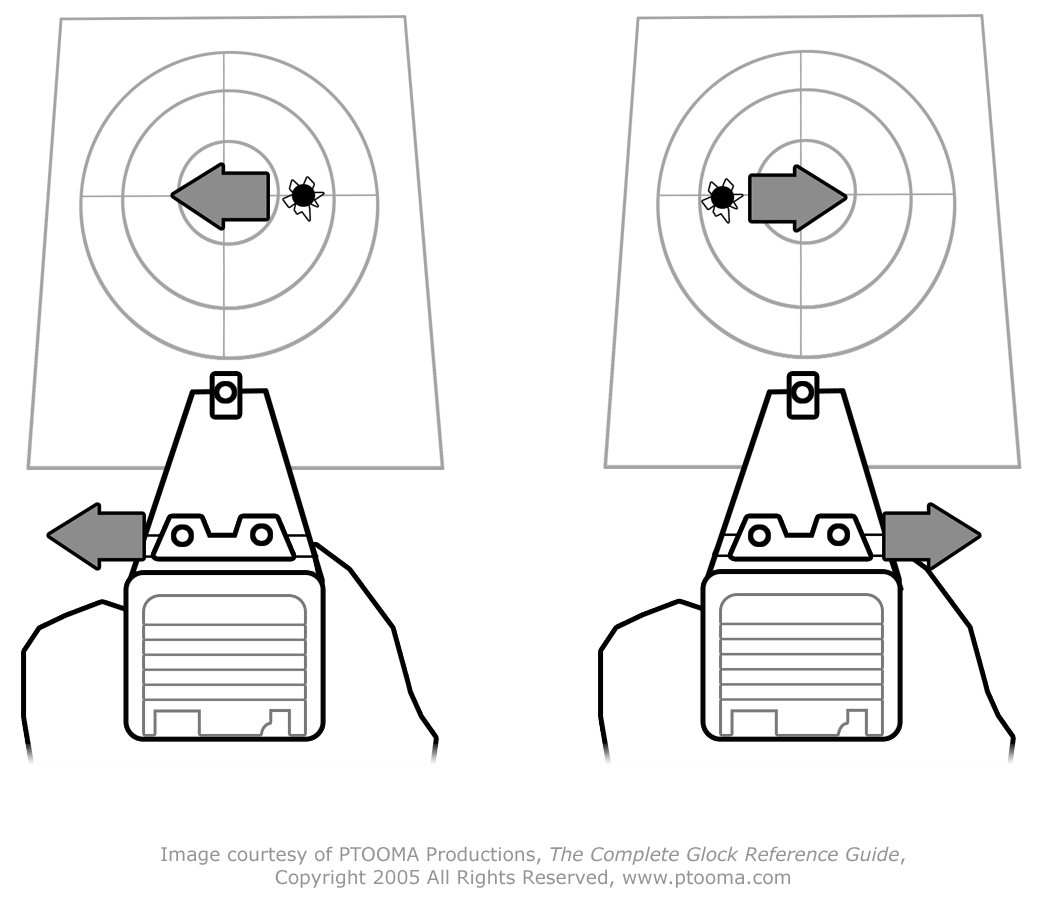 Image courtesy of PTOOMA Productions, The Complete Glock Reference Guide, Copyright 2005 All Rights Reserved, www.ptooma.com