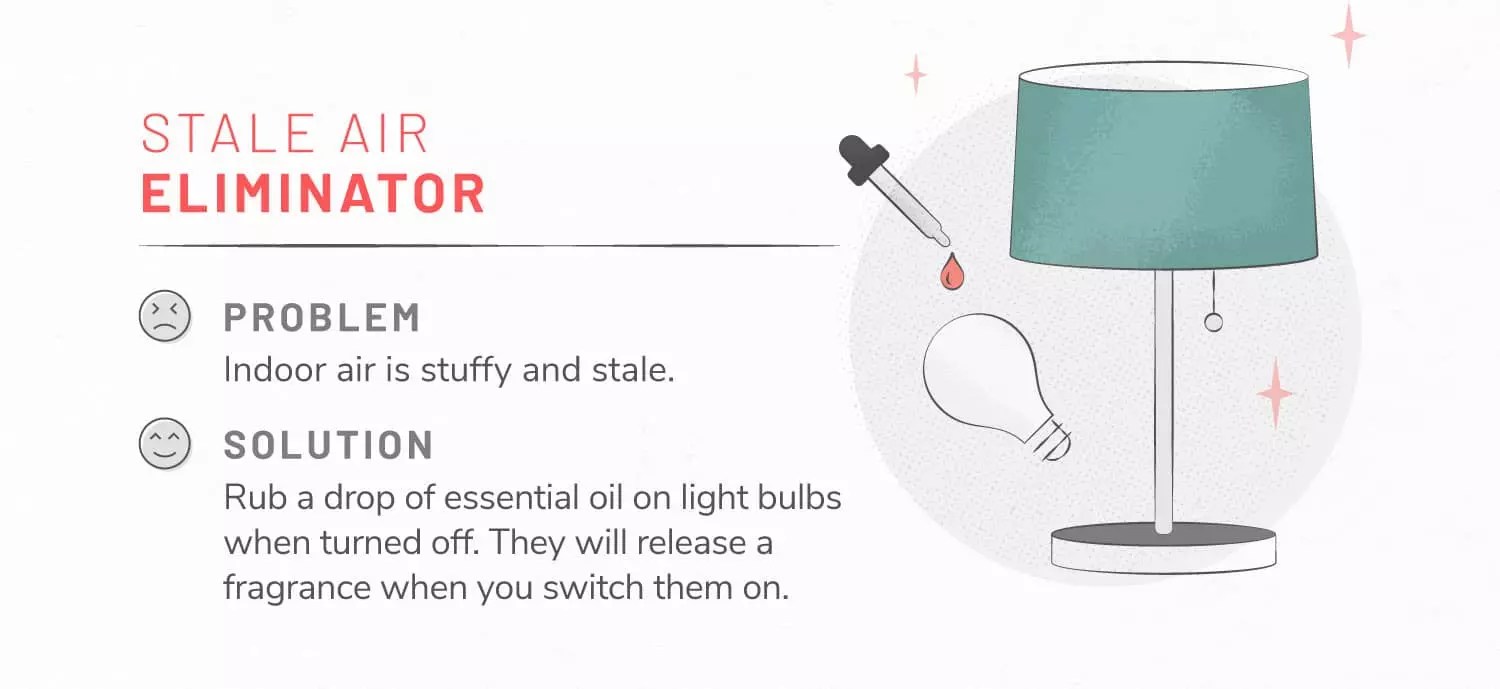 STALE AIR
ELIMINATOR

PROBLEM
Indoor air is stuffy and stale.

SOLUTION
Rub a drop of essential oil on light bulbs when turned off. They will release a fragrance when you switch them on.