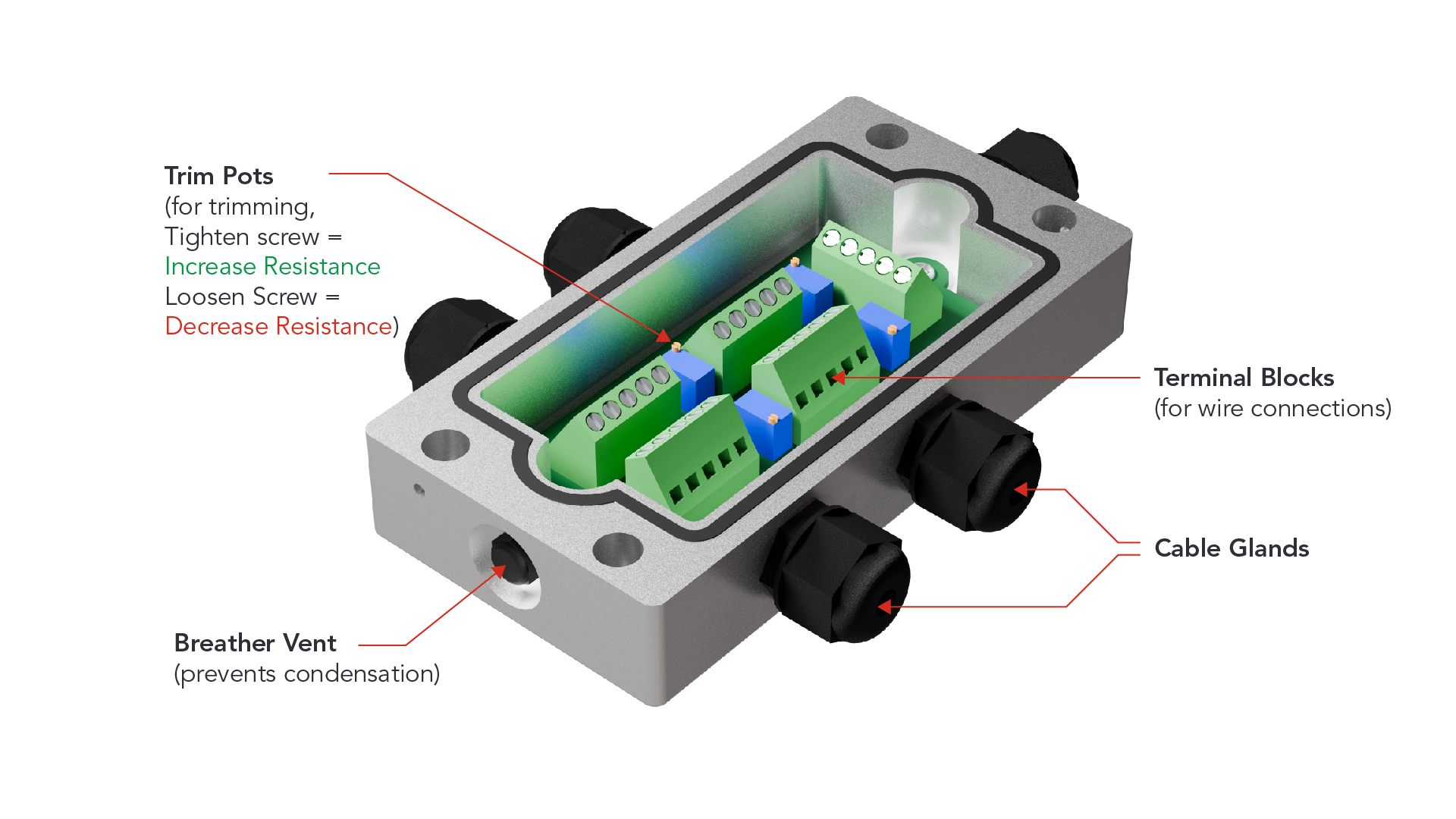 Trim Pots
(for trimming,
Tighten screw =
Increase Resistance
Loosen Screw =
Decrease Resistance)

Terminal Blocks
(for wire connections)

Cable Glands

Breather Vent
(prevents condensation)