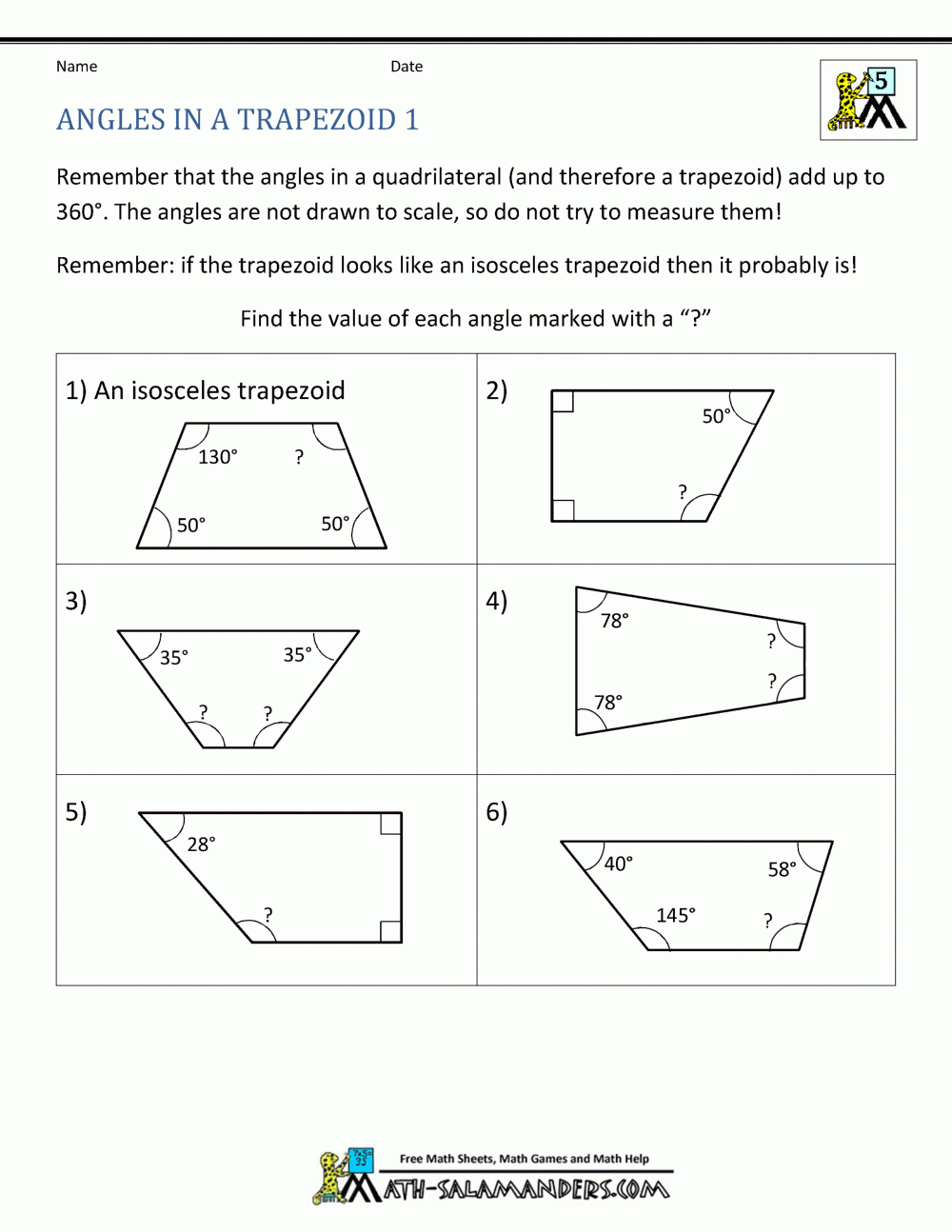 Name Date

5

ANGLES IN A TRAPEZOID 1

Remember that the angles in a quadrilateral (and therefore a trapezoid) add up to 360°. The angles are not drawn to scale, so do not try to measure them!

Remember: if the trapezoid looks like an isosceles trapezoid then it probably is!

Find the value of each angle marked with a “?”

1) An isosceles trapezoid

130° ?

50° 50°

2)

50°

?

3)

35° 35°

? ?

4)

78°

?

?

78°

5)

28°

?

6)

40° 58°

145° ?

Free Math Sheets, Math Games and Math Help

MATH-SALAMANDERS.COM