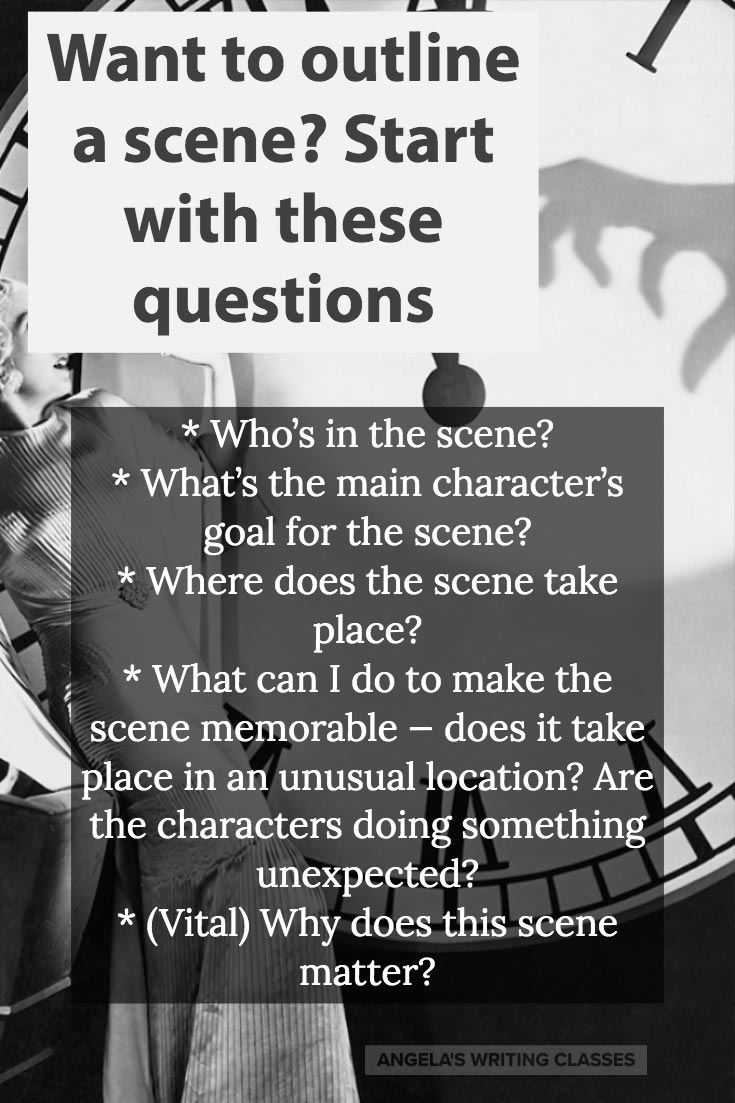 Want to outline a scene? Start with these questions

* Who's in the scene?
* What's the main character's goal for the scene?
* Where does the scene take place?
* What can I do to make the scene memorable – does it take place in an unusual location? Are the characters doing something unexpected?
* (Vital) Why does this scene matter?

ANGELA'S WRITING CLASSES