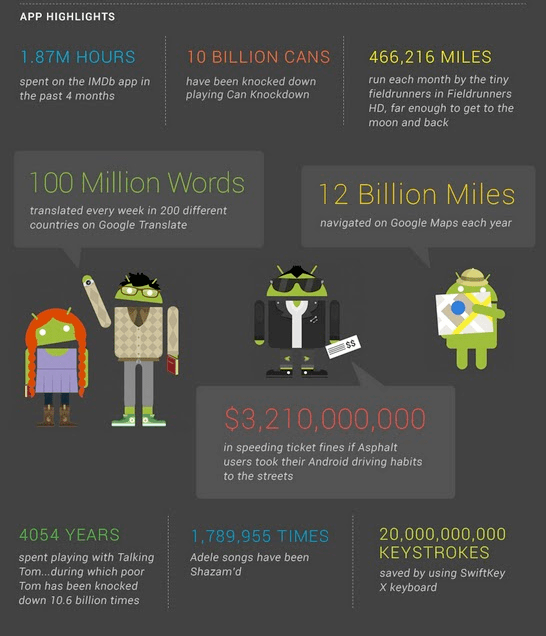 APP HIGHLIGHTS

1.87M HOURS

spent on the IMDb app in the past 4 months

10 BILLION CANS

have been knocked down playing Can Knockdown

466,216 MILES

run each month by the tiny fieldrunners in Fieldrunners HD, far enough to get to the moon and back

100 Million Words

translated every week in 200 different countries on Google Translate

12 Billion Miles

navigated on Google Maps each year

$$

$3,210,000,000

in speeding ticket fines if Asphalt users took their Android driving habits to the streets

4054 YEARS

spent playing with Talking Tom...during which poor Tom has been knocked down 10.6 billion times

1,789,955 TIMES

Adele songs have been Shazam'd

20,000,000,000 KEYSTROKES

saved by using SwiftKey X keyboard