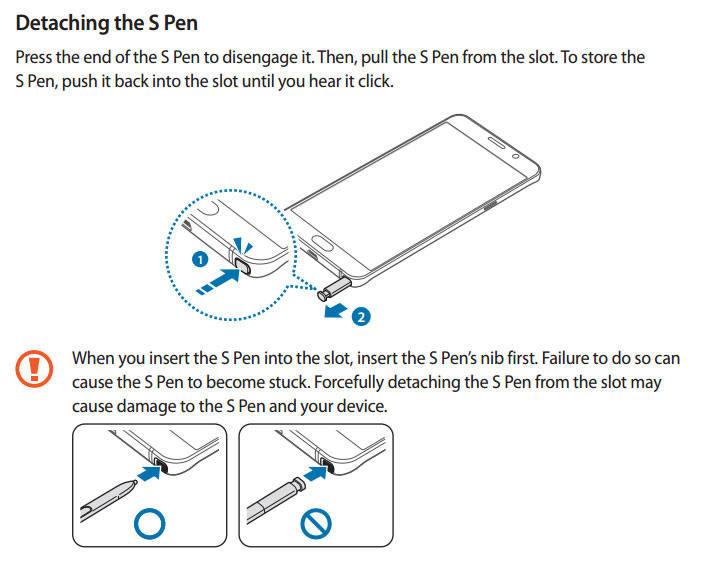 Detaching the S Pen

Press the end of the S Pen to disengage it. Then, pull the S Pen from the slot. To store the S Pen, push it back into the slot until you hear it click.

1

2

When you insert the S Pen into the slot, insert the S Pen's nib first. Failure to do so can cause the S Pen to become stuck. Forcefully detaching the S Pen from the slot may cause damage to the S Pen and your device.