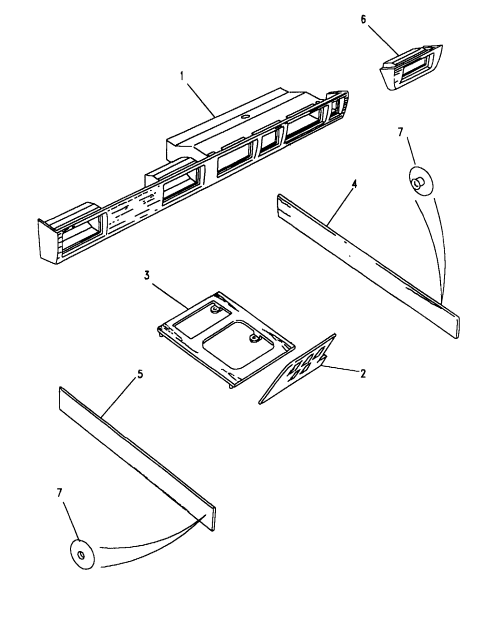 6
1
7
4
3
2
5
7