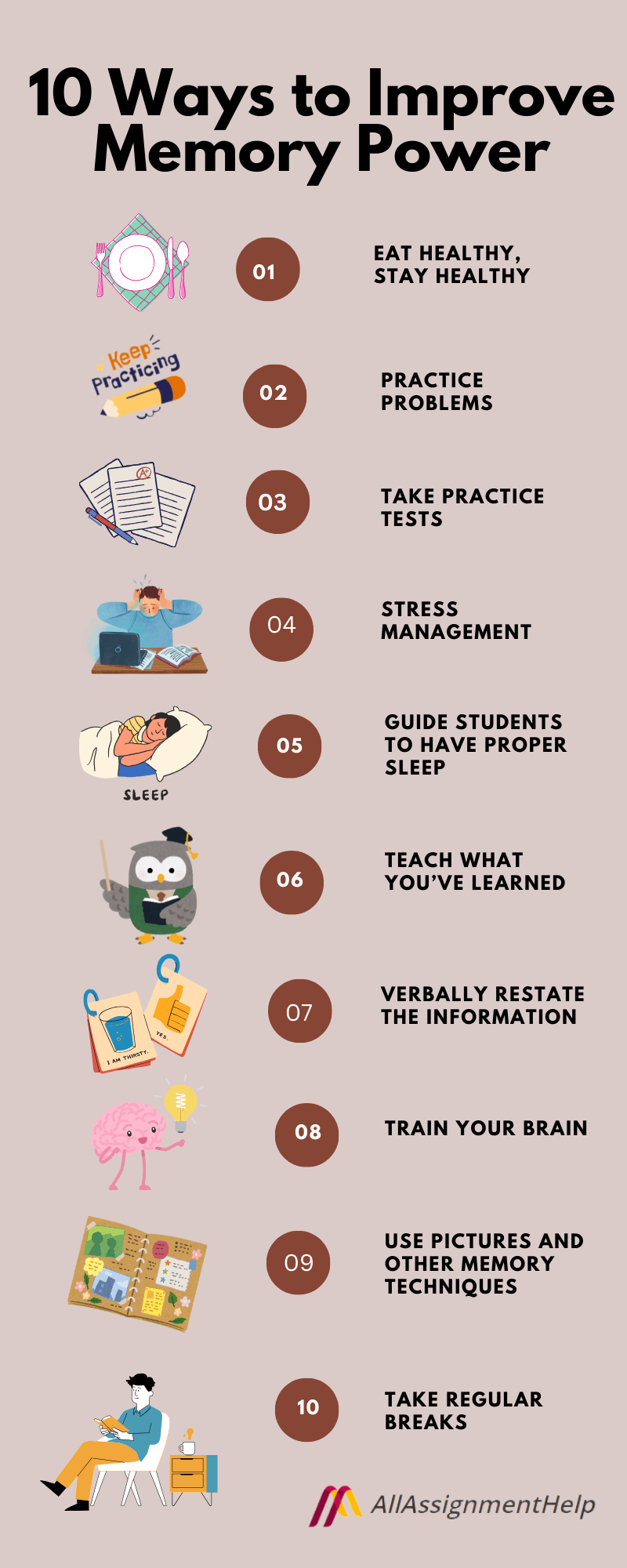 10 Ways to Improve Memory Power

01 EAT HEALTHY, STAY HEALTHY

Keep Practicing

02 PRACTICE PROBLEMS

A+

03 TAKE PRACTICE TESTS

04 STRESS MANAGEMENT

SLEEP

05 GUIDE STUDENTS TO HAVE PROPER SLEEP

06 TEACH WHAT YOU'VE LEARNED

I AM THIRSTY. YES.

07 VERBALLY RESTATE THE INFORMATION

08 TRAIN YOUR BRAIN

09 USE PICTURES AND OTHER MEMORY TECHNIQUES

10 TAKE REGULAR BREAKS

AllAssignmentHelp