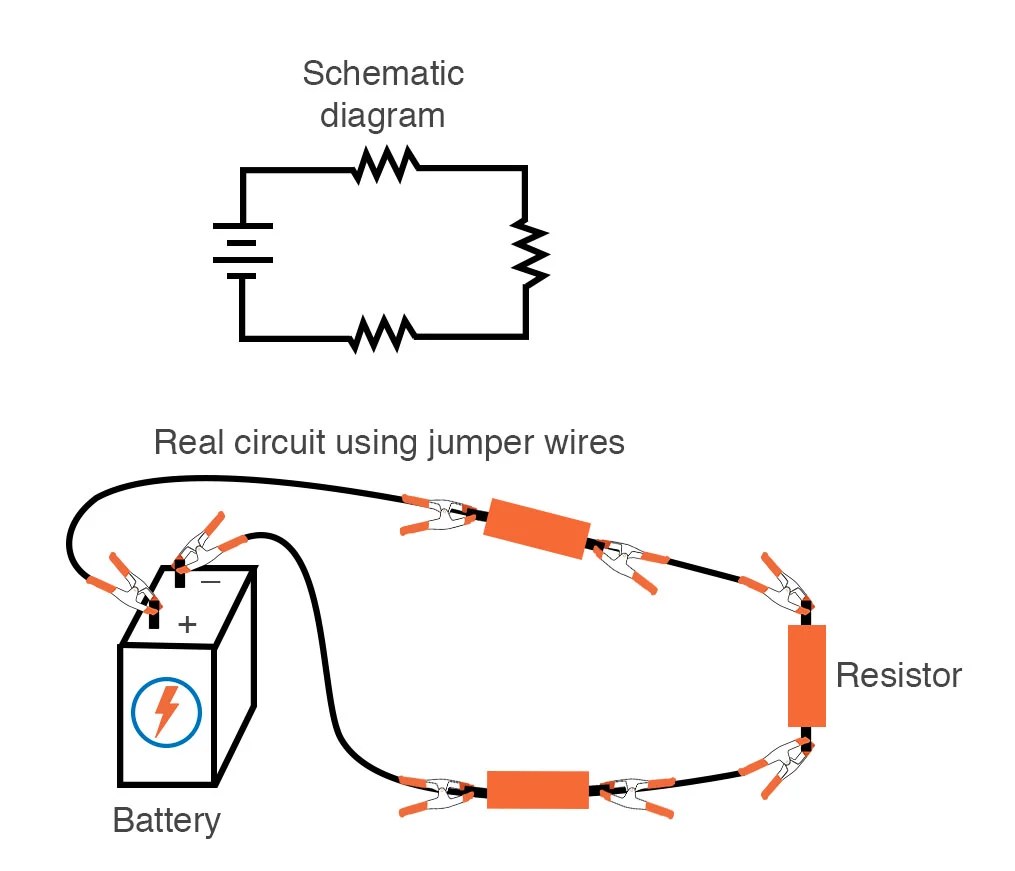 Schematic diagram

Real circuit using jumper wires

−

+

Resistor

Battery