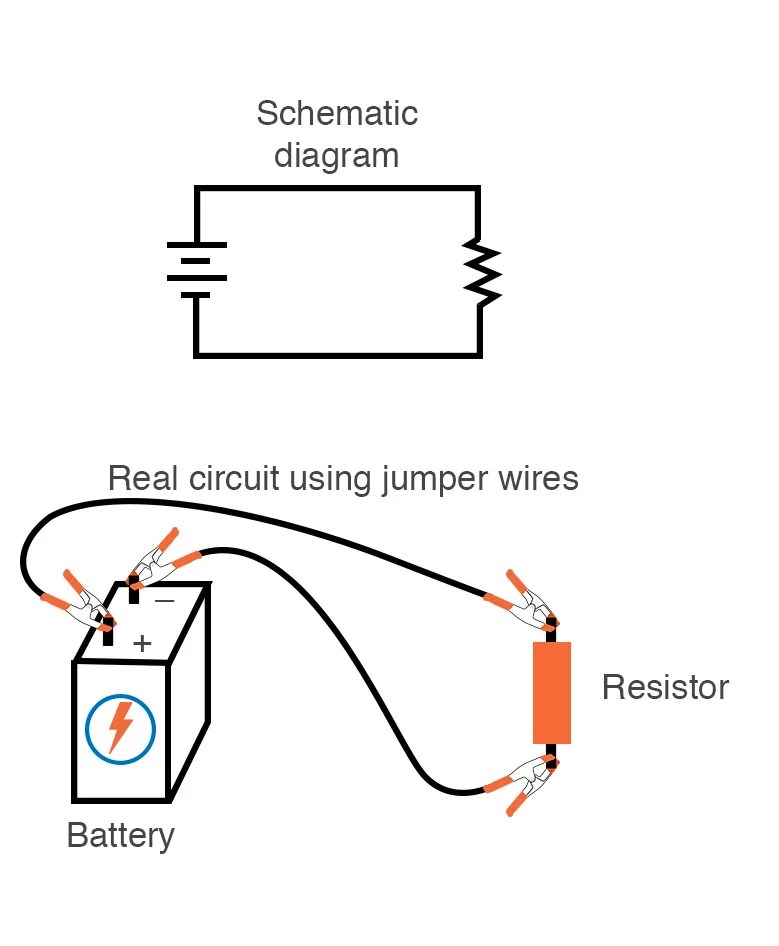 Schematic diagram

Real circuit using jumper wires

−

+

Resistor

Battery