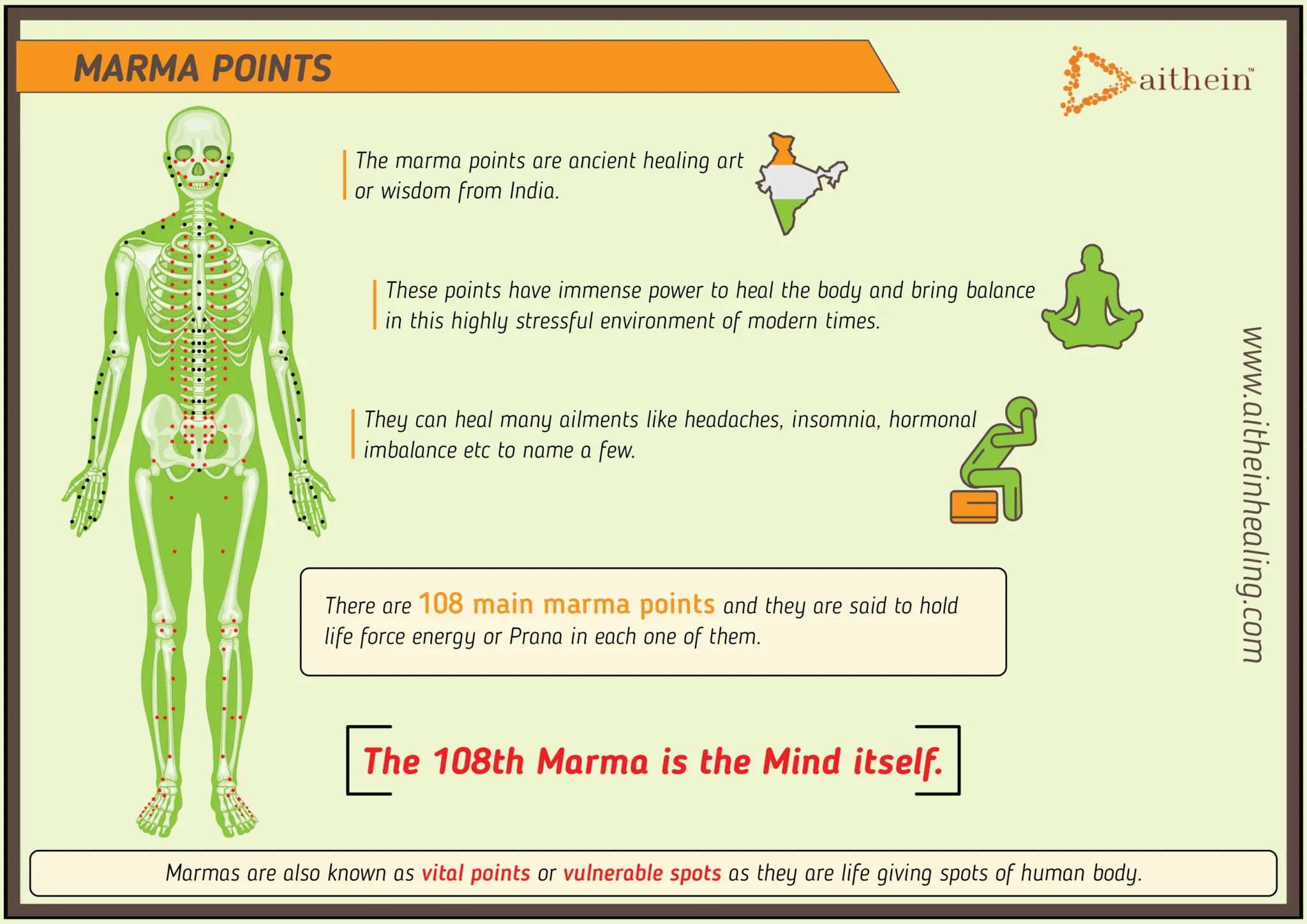 MARMA POINTS

aithein™

The marma points are ancient healing art or wisdom from India.

These points have immense power to heal the body and bring balance in this highly stressful environment of modern times.

They can heal many ailments like headaches, insomnia, hormonal imbalance etc to name a few.

There are 108 main marma points and they are said to hold life force energy or Prana in each one of them.

The 108th Marma is the Mind itself.

www.aitheinhealing.com

Marmas are also known as vital points or vulnerable spots as they are life giving spots of human body.