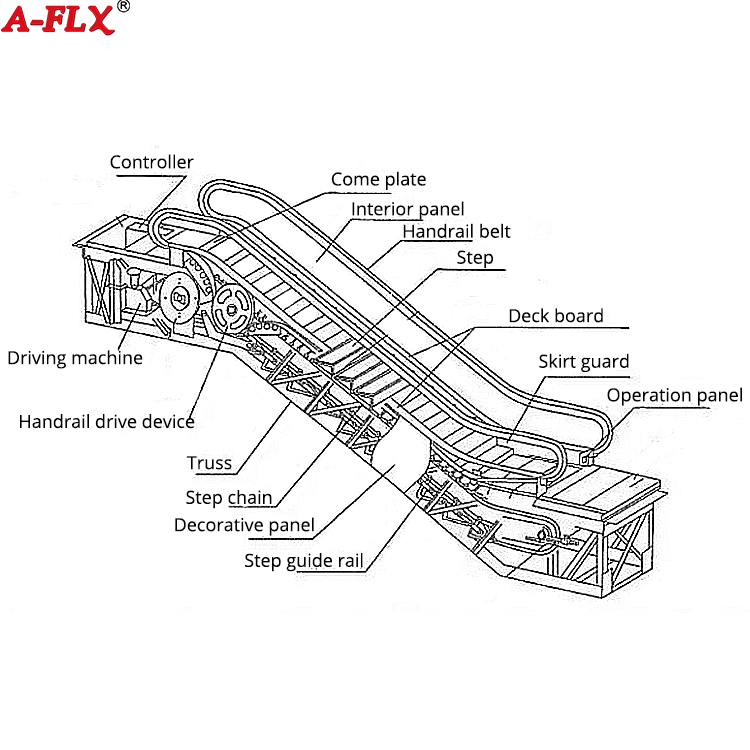 A-FLX®

Controller
Come plate
Interior panel
Handrail belt
Step
Deck board
Skirt guard
Operation panel
Driving machine
Handrail drive device
Truss
Step chain
Decorative panel
Step guide rail