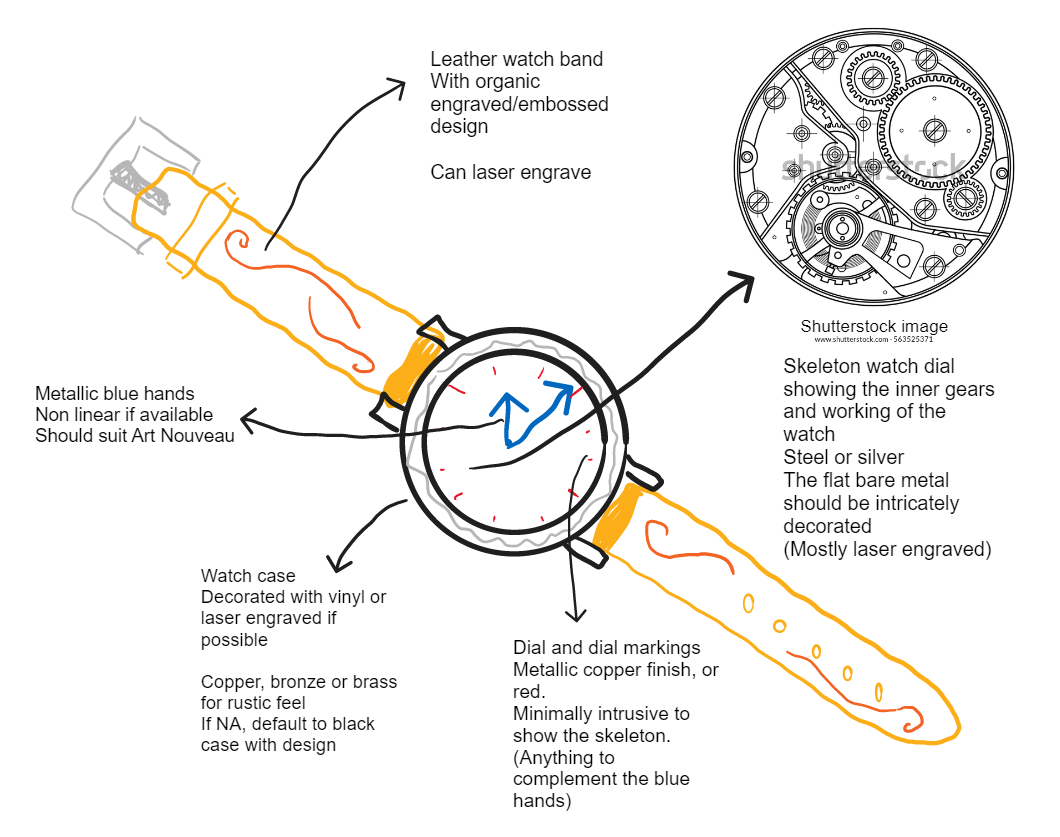 Leather watch band
With organic engraved/embossed design

Can laser engrave

shutterstock

Shutterstock image
www.shutterstock.com · 563525371

Skeleton watch dial showing the inner gears and working of the watch
Steel or silver
The flat bare metal should be intricately decorated
(Mostly laser engraved)

Metallic blue hands
Non linear if available
Should suit Art Nouveau

Watch case
Decorated with vinyl or laser engraved if possible

Copper, bronze or brass for rustic feel
If NA, default to black case with design

Dial and dial markings
Metallic copper finish, or red.
Minimally intrusive to show the skeleton.
(Anything to complement the blue hands)