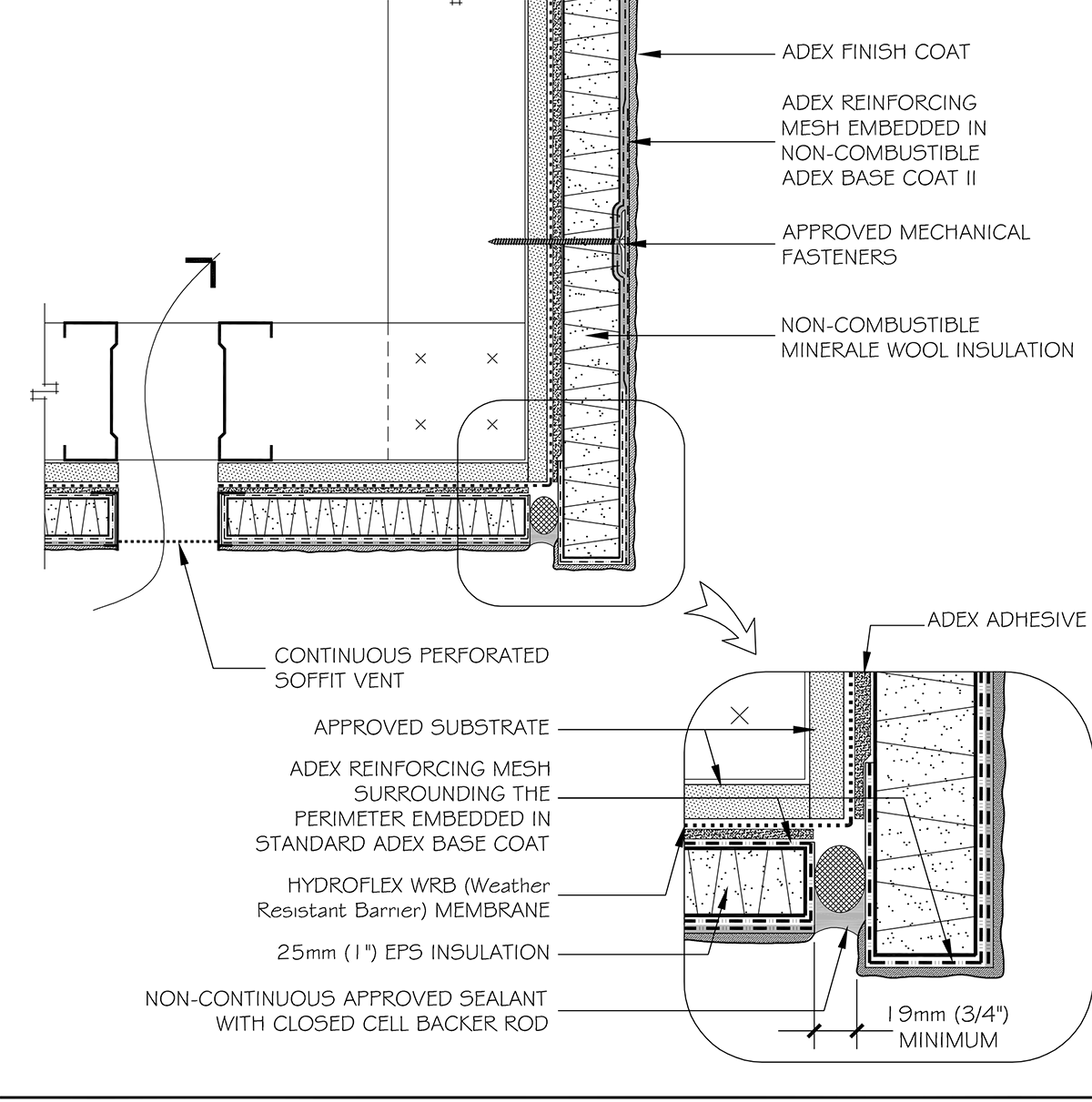 ADEX FINISH COAT

ADEX REINFORCING MESH EMBEDDED IN NON-COMBUSTIBLE ADEX BASE COAT II

APPROVED MECHANICAL FASTENERS

NON-COMBUSTIBLE MINERALE WOOL INSULATION

CONTINUOUS PERFORATED SOFFIT VENT

ADEX ADHESIVE

APPROVED SUBSTRATE

ADEX REINFORCING MESH SURROUNDING THE PERIMETER EMBEDDED IN STANDARD ADEX BASE COAT

HYDROFLEX WRB (Weather Resistant Barrier) MEMBRANE

25mm (1") EPS INSULATION

NON-CONTINUOUS APPROVED SEALANT WITH CLOSED CELL BACKER ROD

19mm (3/4") MINIMUM