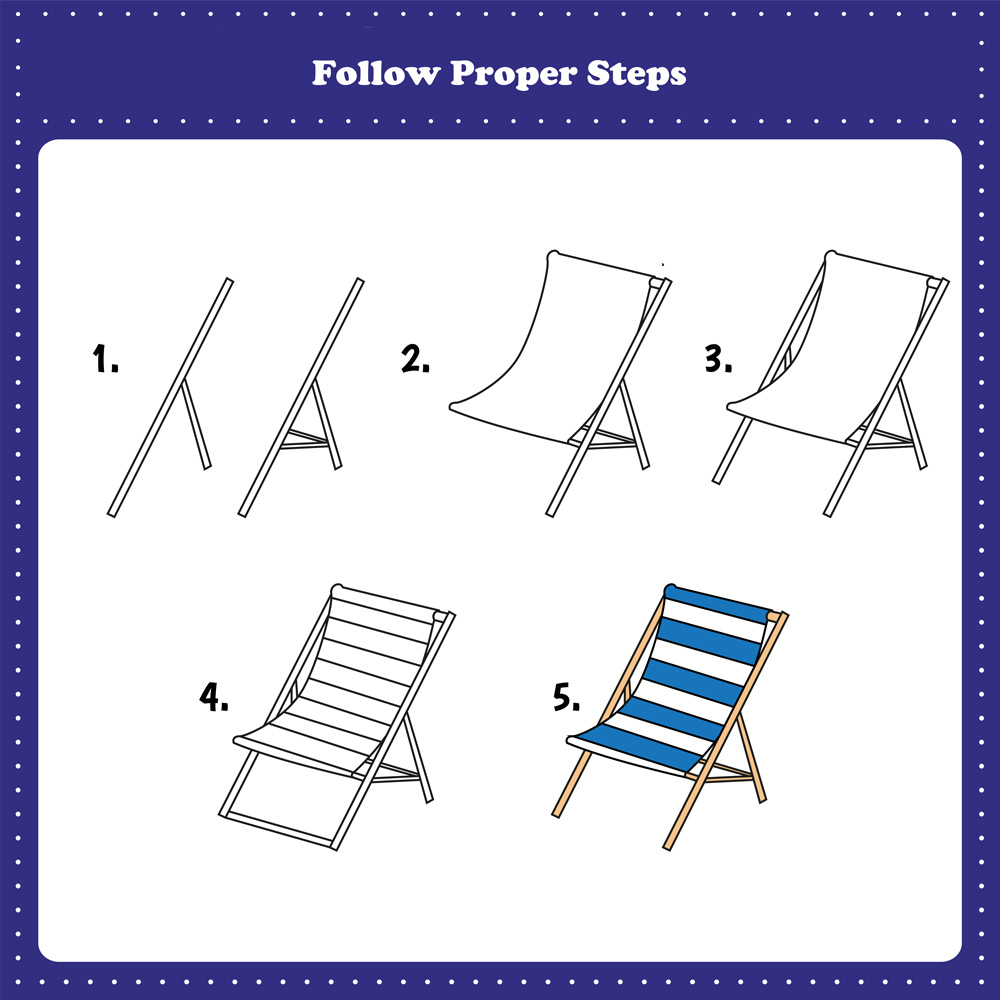 Follow Proper Steps

1.

2.

3.

4.

5.