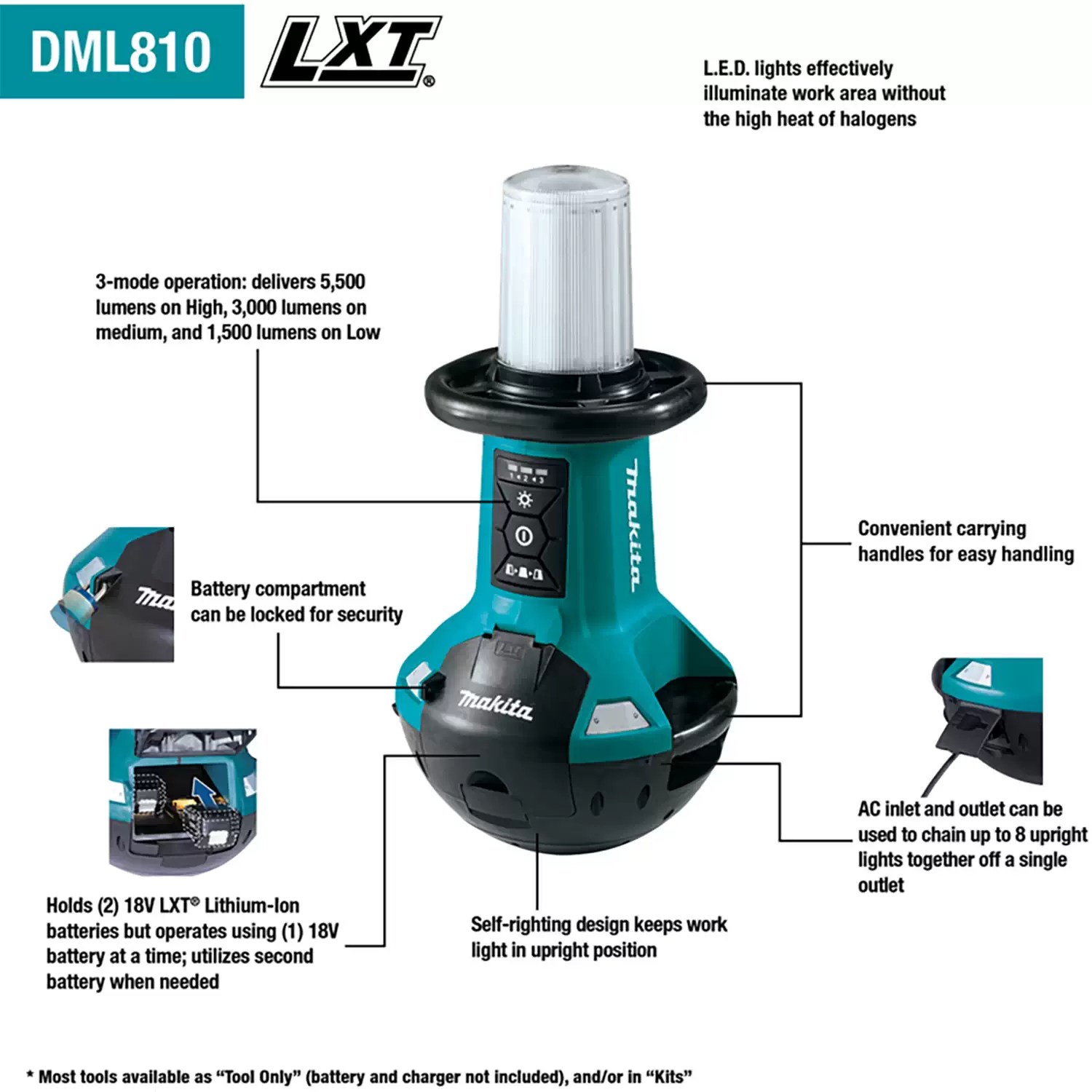 DML810

LXT®

L.E.D. lights effectively illuminate work area without the high heat of halogens

3-mode operation: delivers 5,500 lumens on High, 3,000 lumens on medium, and 1,500 lumens on Low

makita

Convenient carrying handles for easy handling

Battery compartment can be locked for security

makita

AC inlet and outlet can be used to chain up to 8 upright lights together off a single outlet

Holds (2) 18V LXT® Lithium-Ion batteries but operates using (1) 18V battery at a time; utilizes second battery when needed

Self-righting design keeps work light in upright position

* Most tools available as "Tool Only" (battery and charger not included), and/or in "Kits"