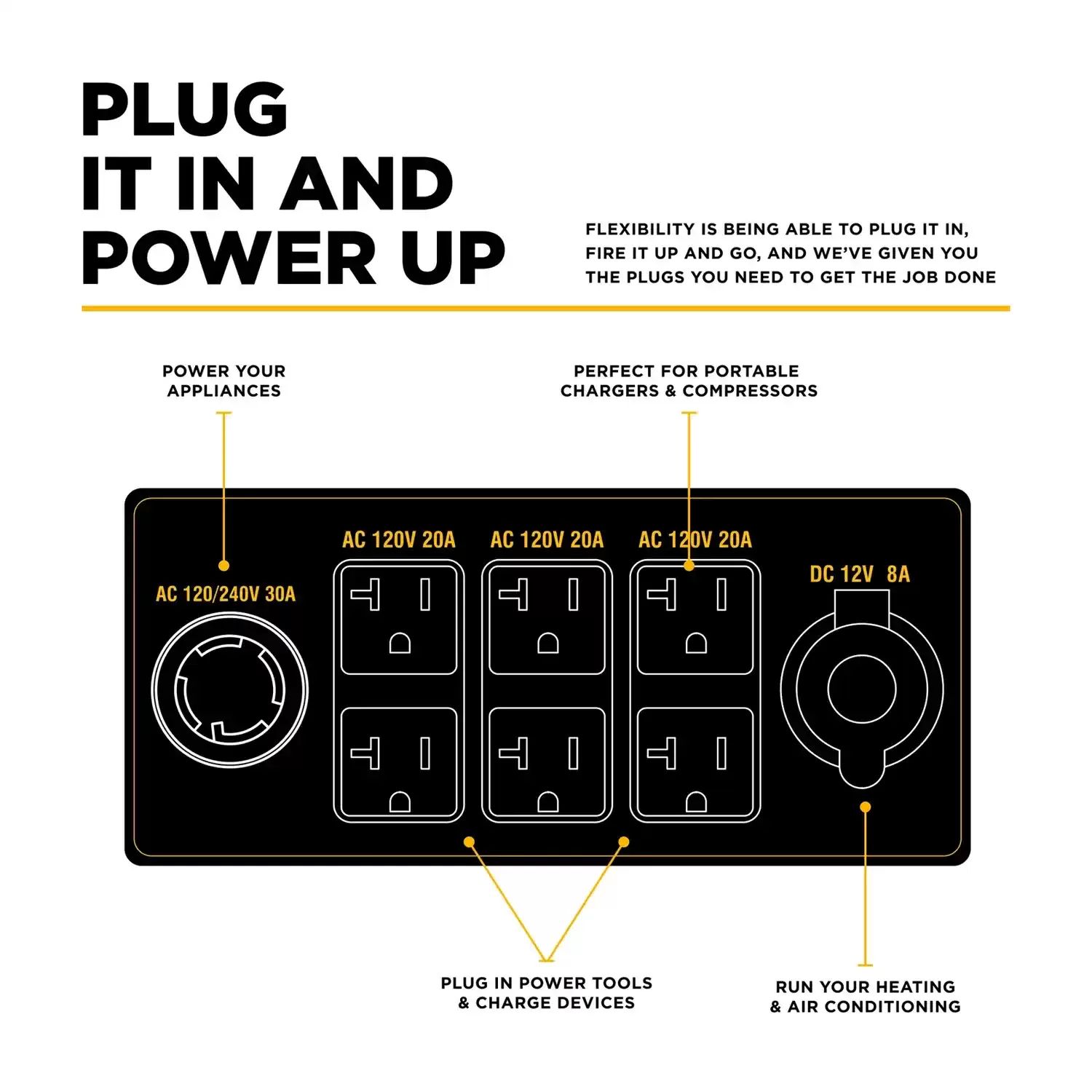 PLUG
IT IN AND
POWER UP

FLEXIBILITY IS BEING ABLE TO PLUG IT IN, FIRE IT UP AND GO, AND WE'VE GIVEN YOU THE PLUGS YOU NEED TO GET THE JOB DONE

POWER YOUR APPLIANCES

PERFECT FOR PORTABLE CHARGERS & COMPRESSORS

AC 120/240V 30A

AC 120V 20A

AC 120V 20A

AC 120V 20A

DC 12V 8A

PLUG IN POWER TOOLS & CHARGE DEVICES

RUN YOUR HEATING & AIR CONDITIONING