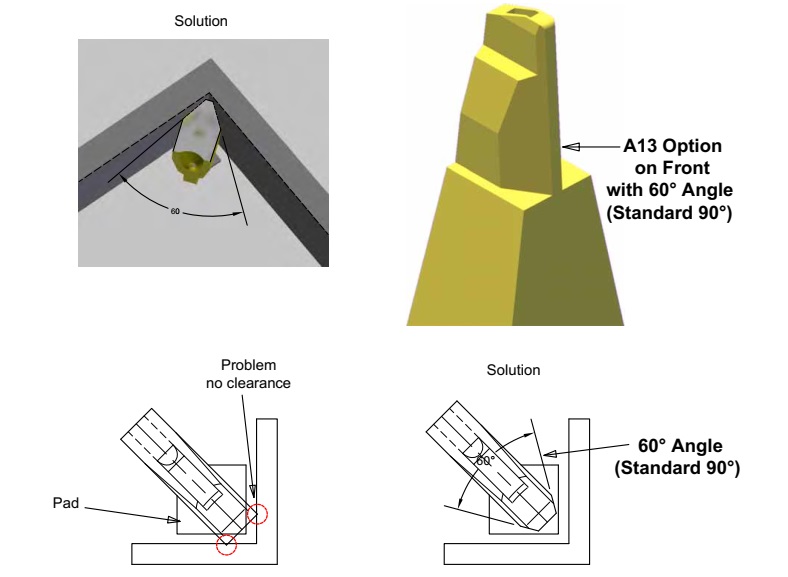 Solution

60

A13 Option on Front with 60° Angle (Standard 90°)

Problem no clearance

Pad

Solution

60°

60° Angle (Standard 90°)