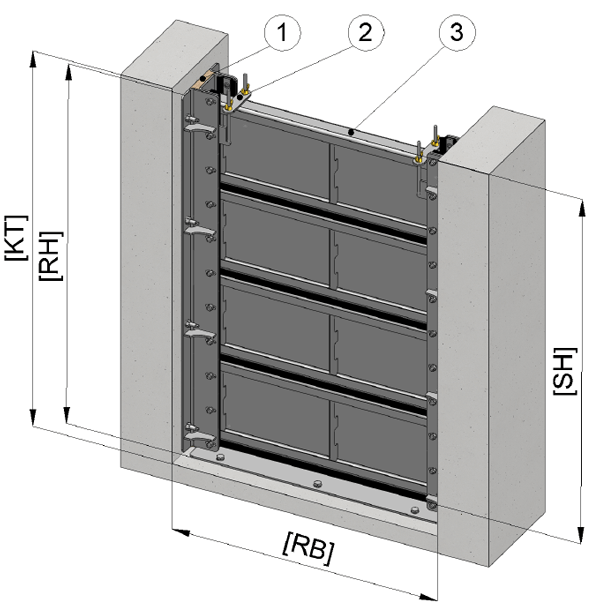 1
2
3
[KT]
[RH]
[SH]
[RB]