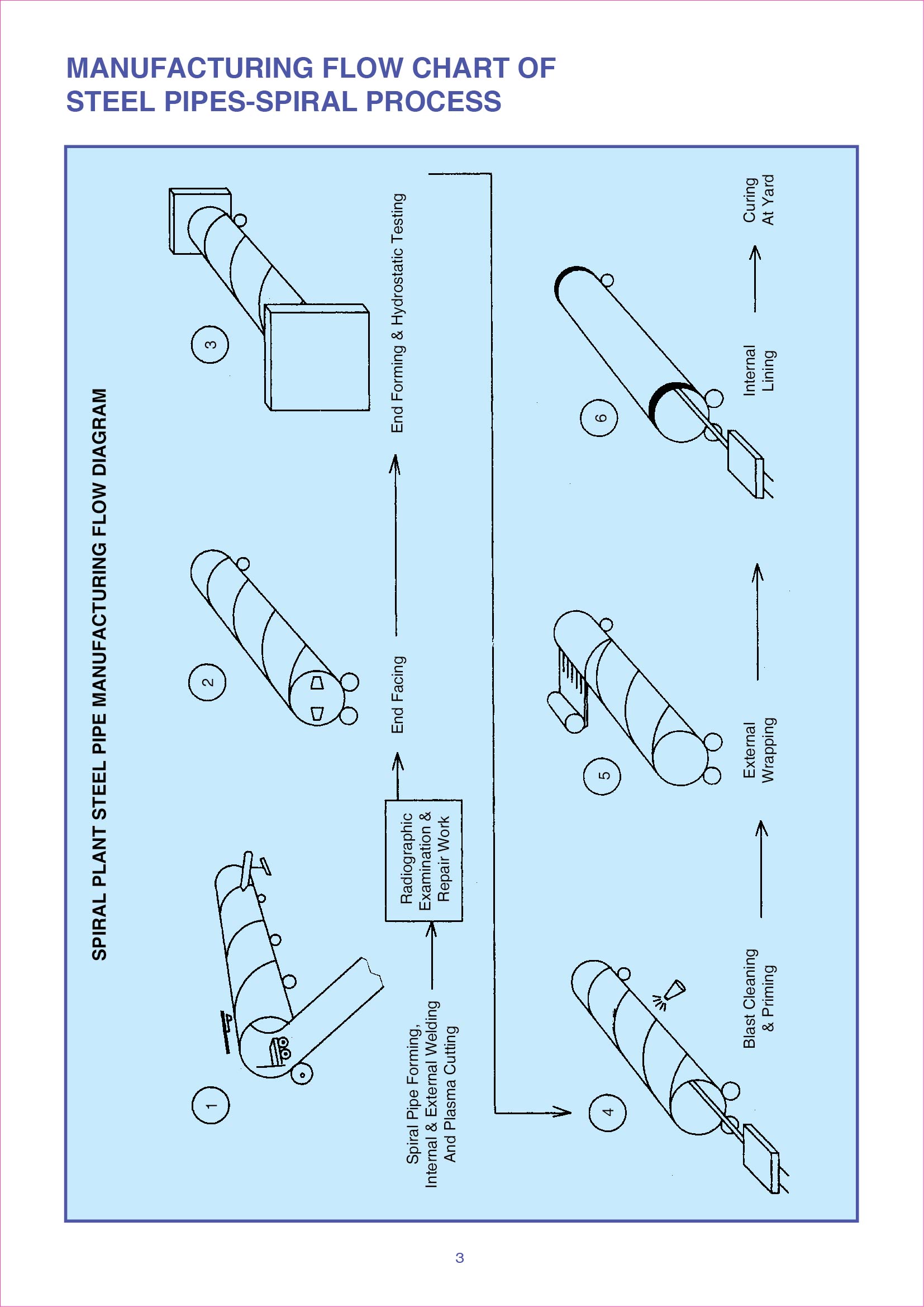 MANUFACTURING FLOW CHART OF STEEL PIPES-SPIRAL PROCESS

SPIRAL PLANT STEEL PIPE MANUFACTURING FLOW DIAGRAM

1

2

3

Spiral Pipe Forming, Internal & External Welding And Plasma Cutting

Radiographic Examination & Repair Work

End Facing

End Forming & Hydrostatic Testing

4

5

6

Blast Cleaning & Priming

External Wrapping

Internal Lining

Curing At Yard

3